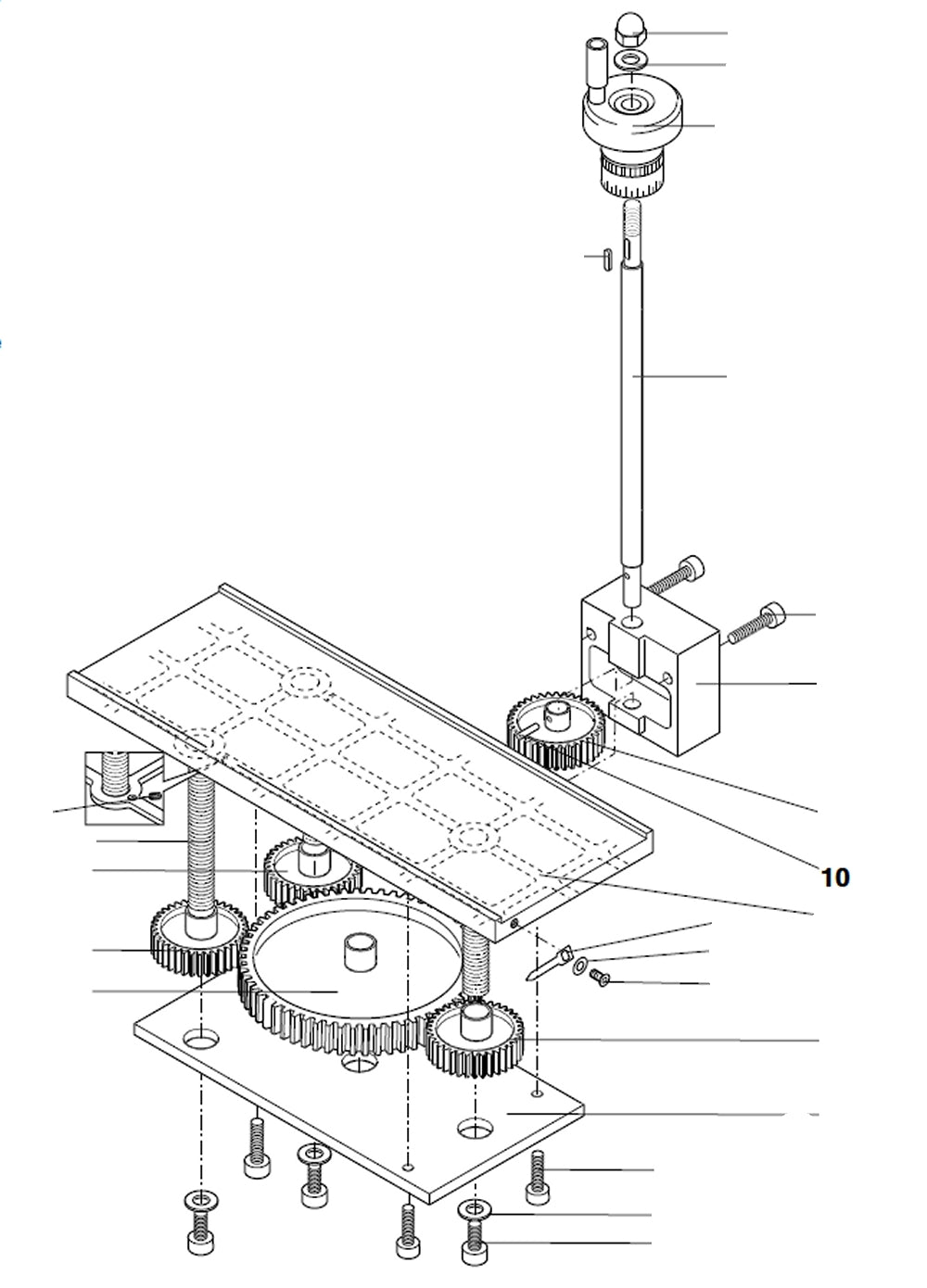 10