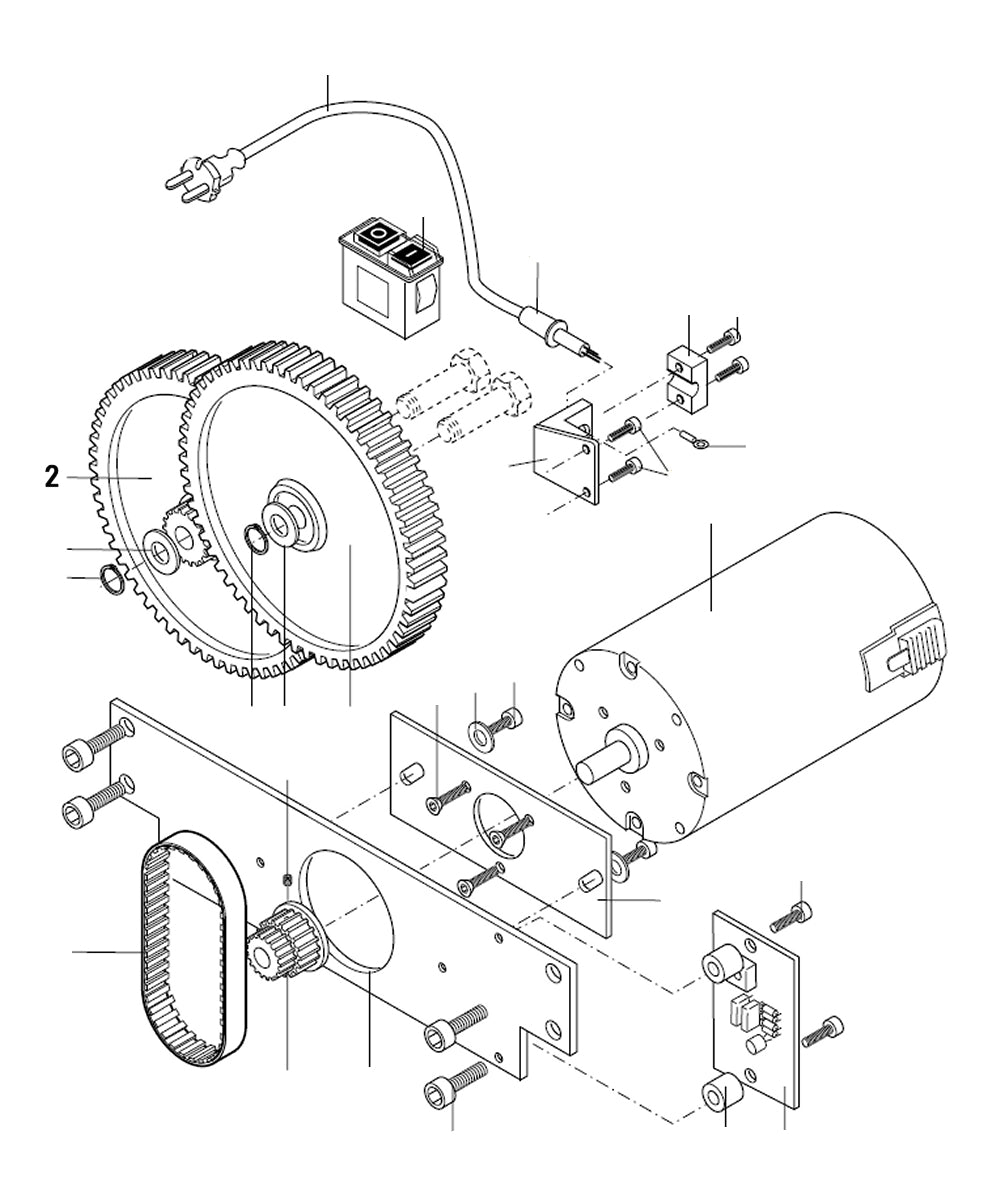 2