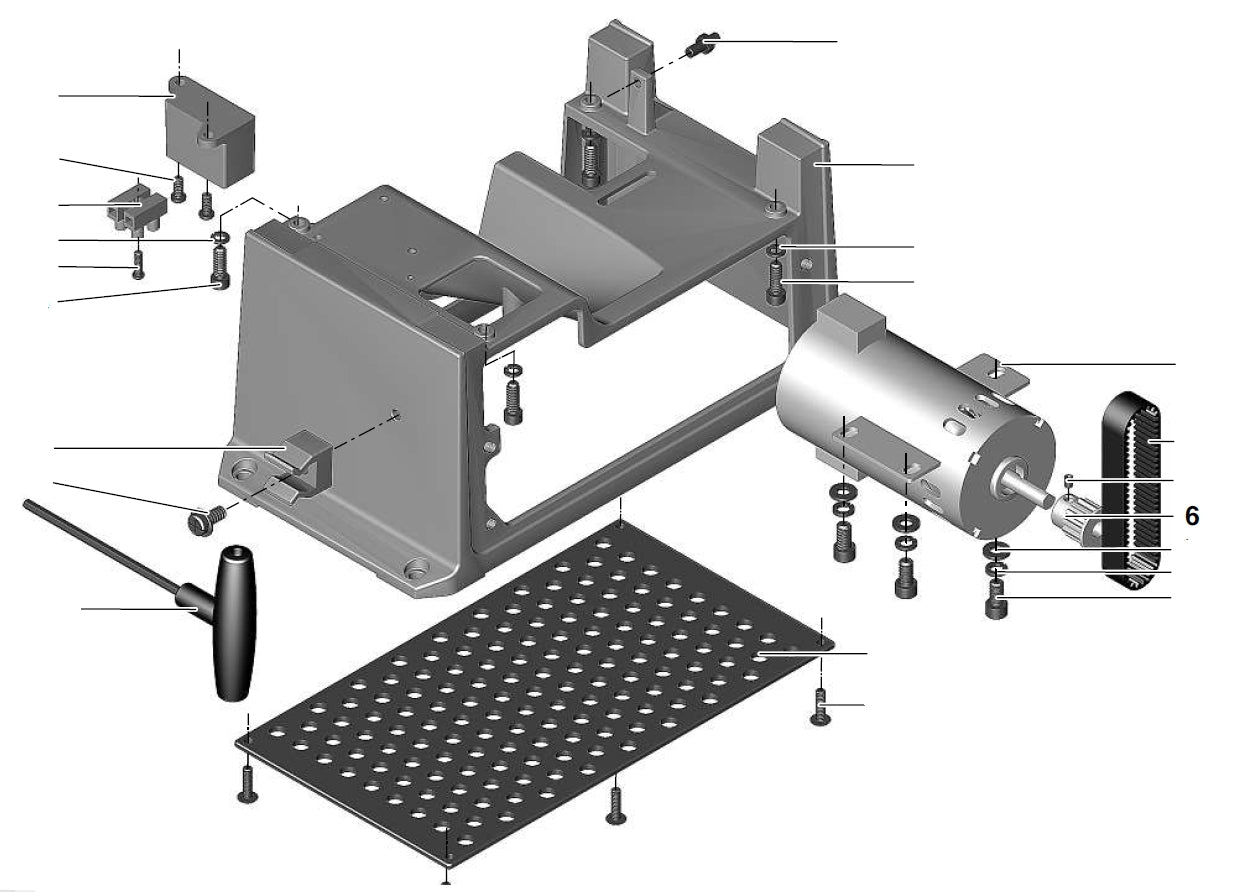 6