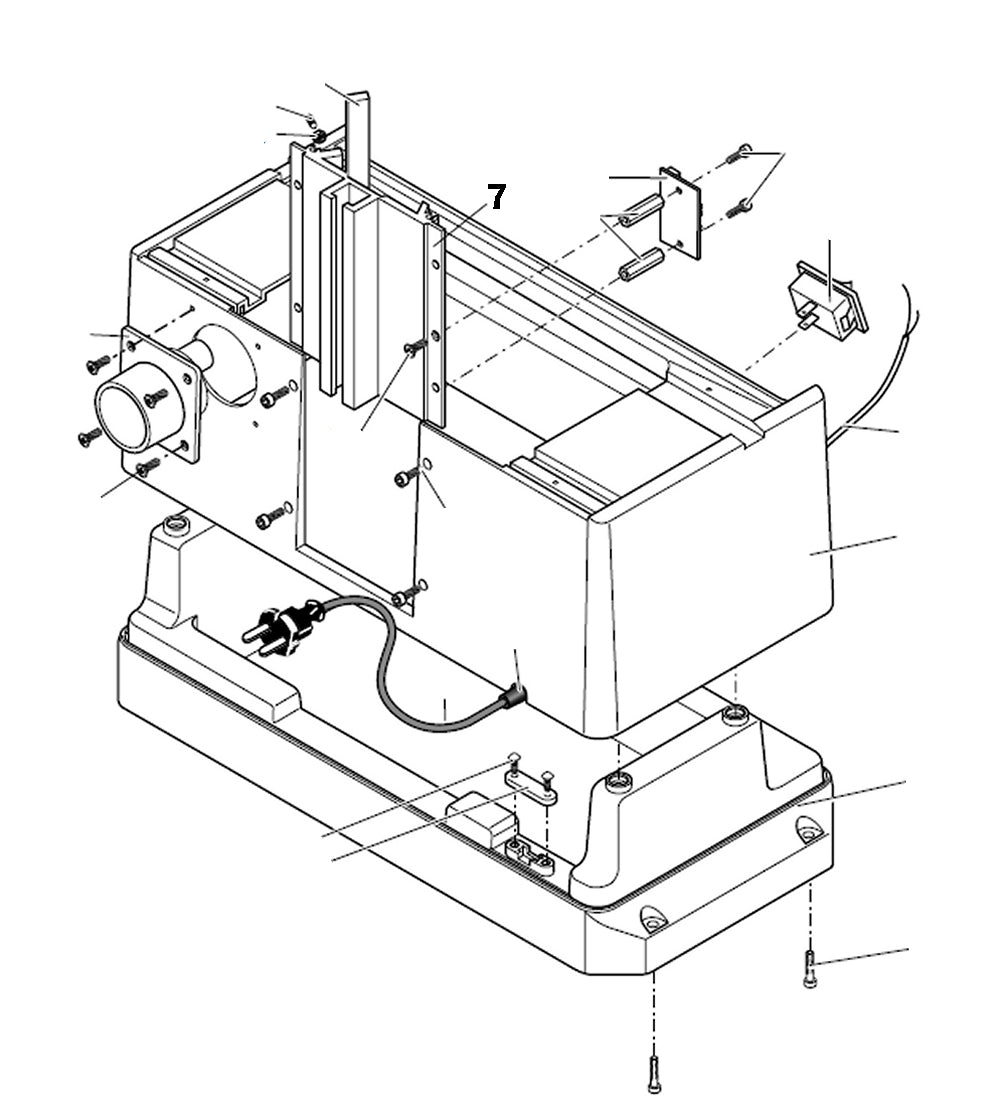 7