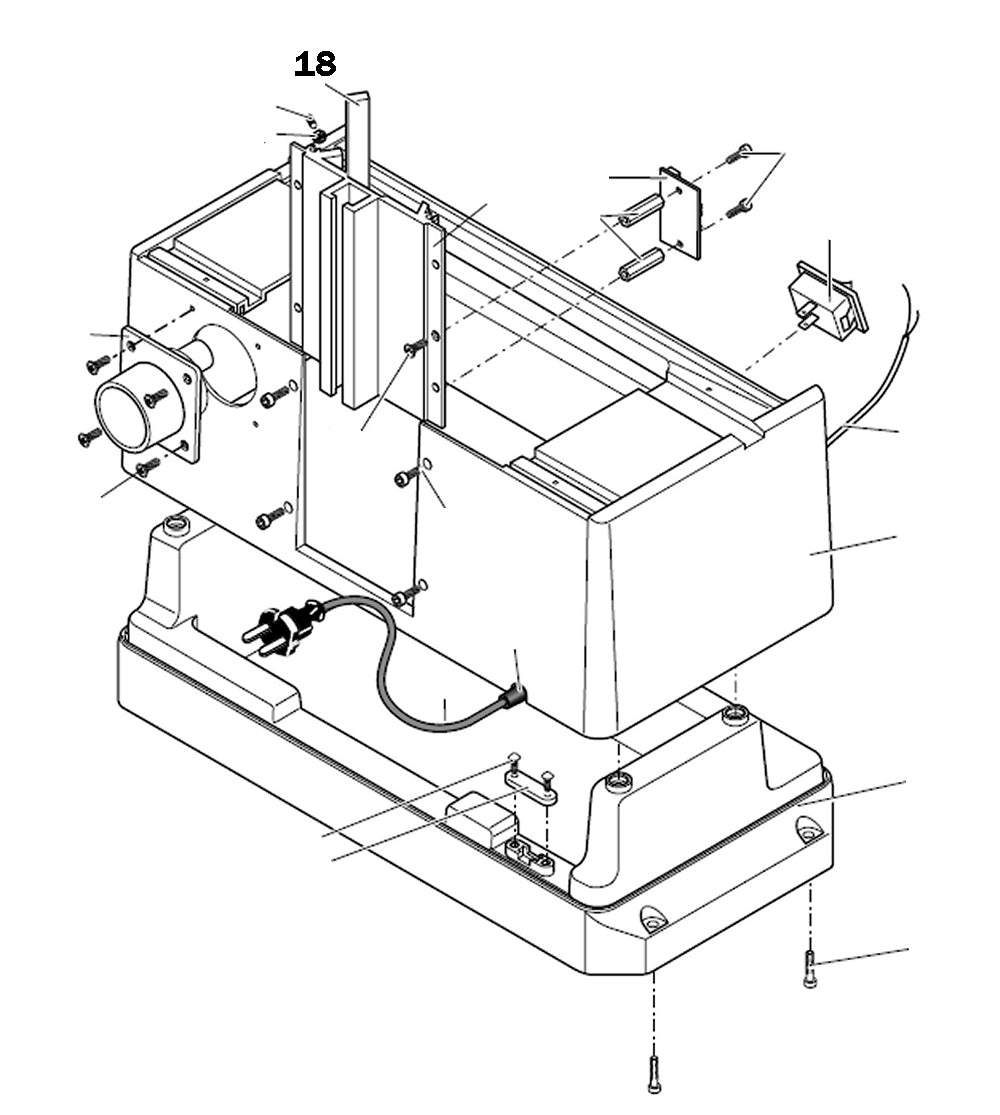 18