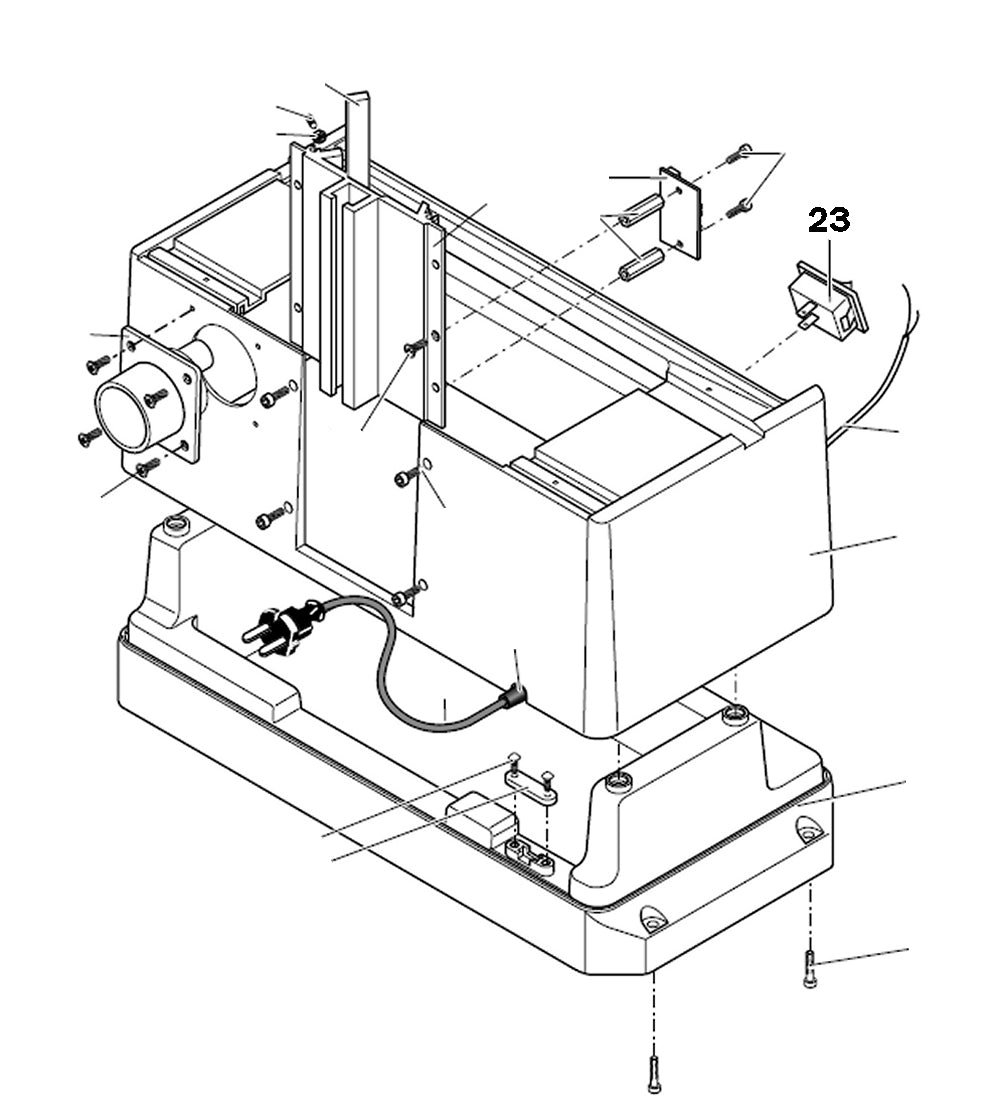 23