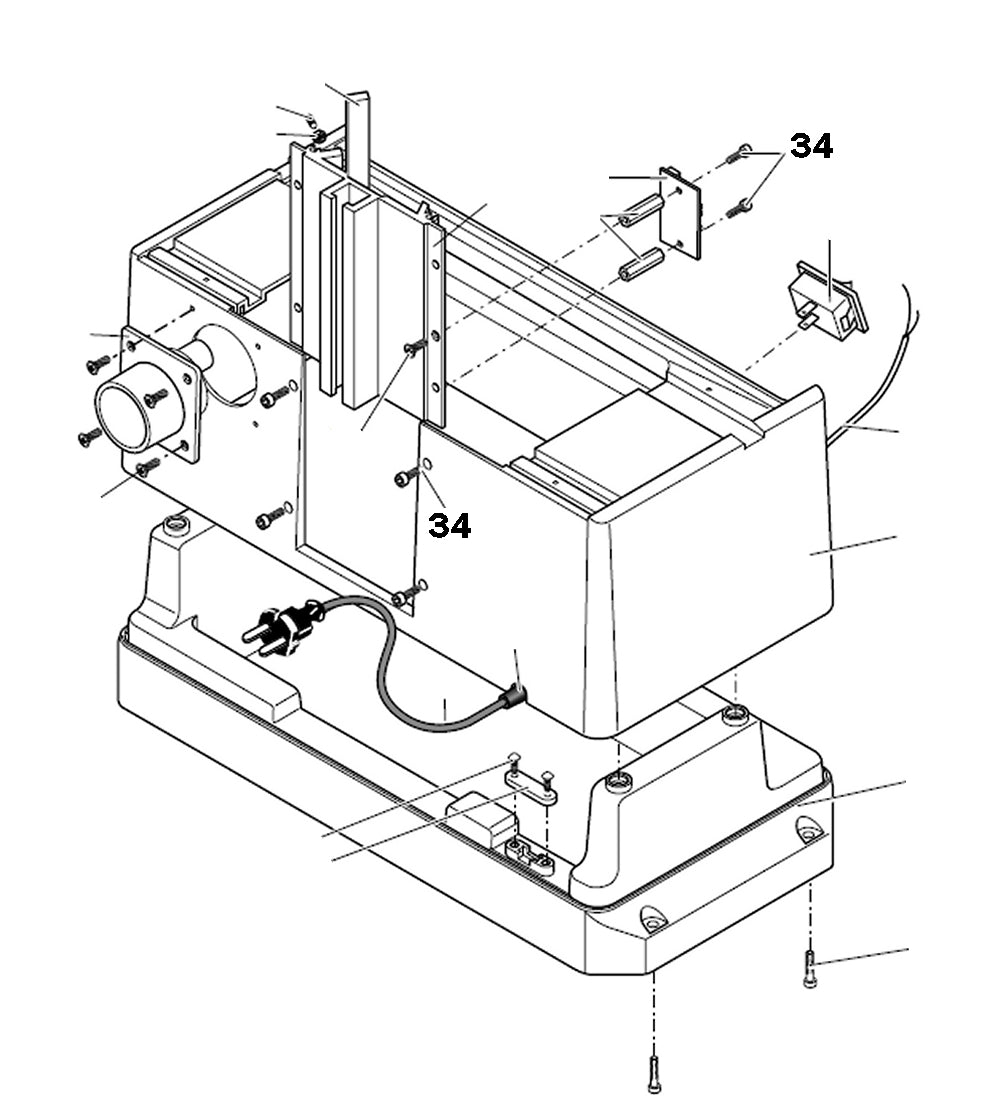 34

34