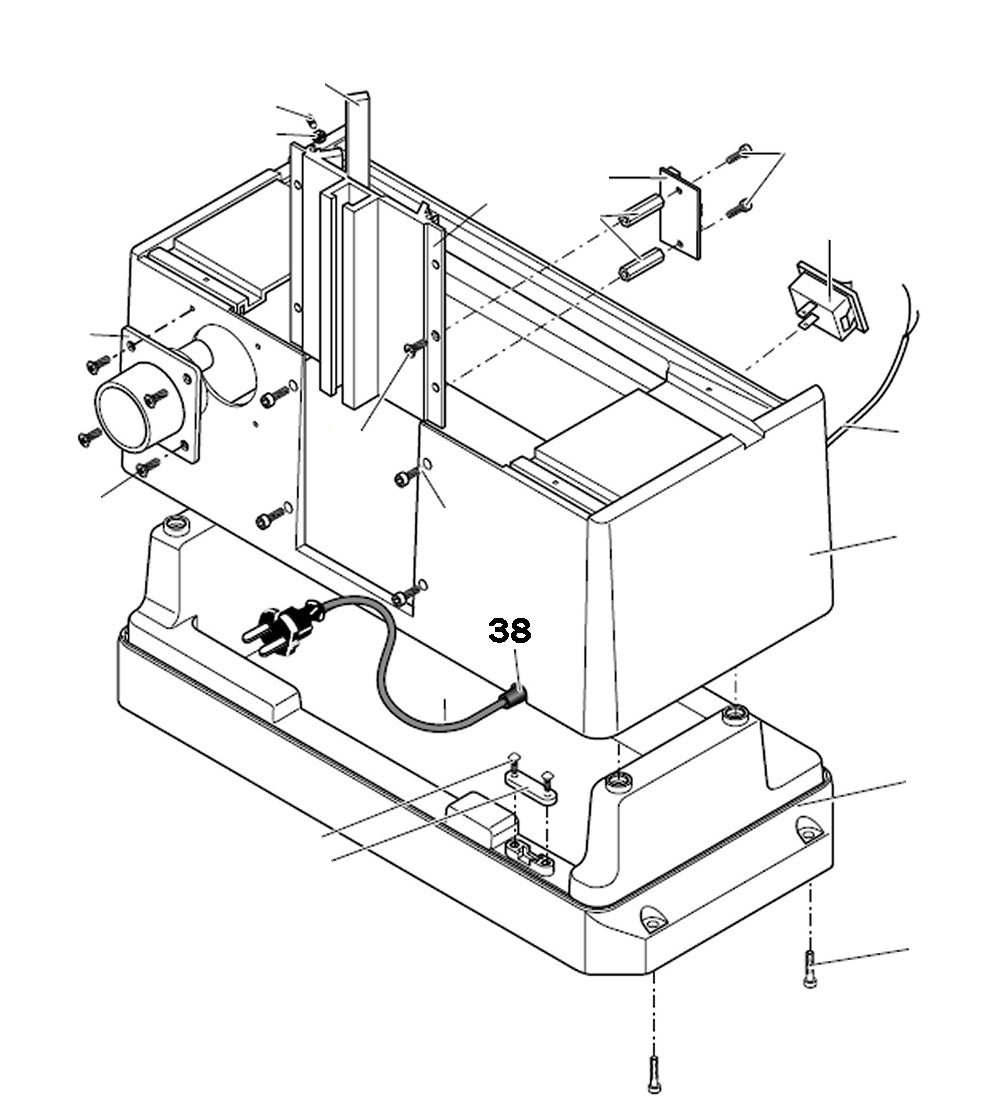 38