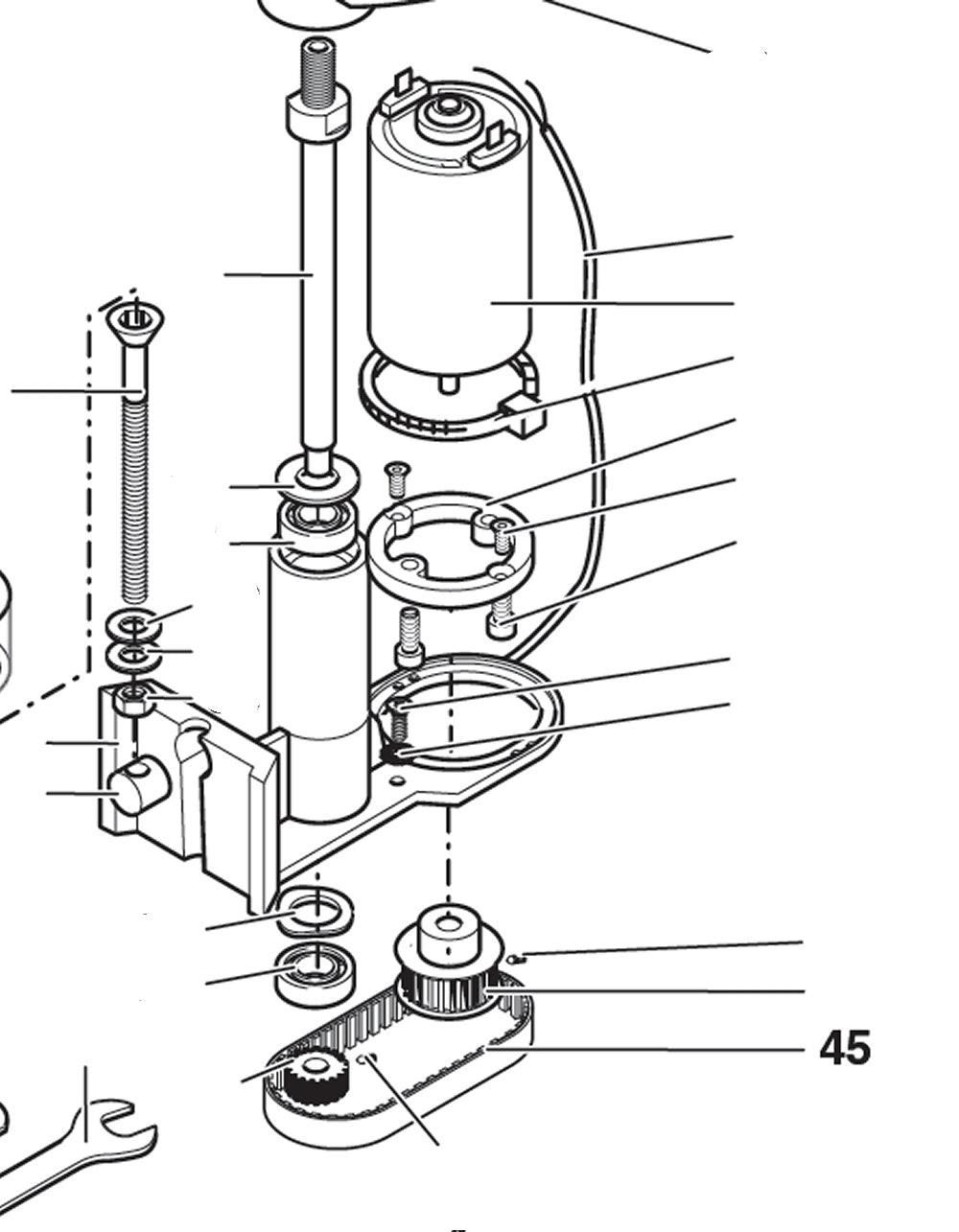 45