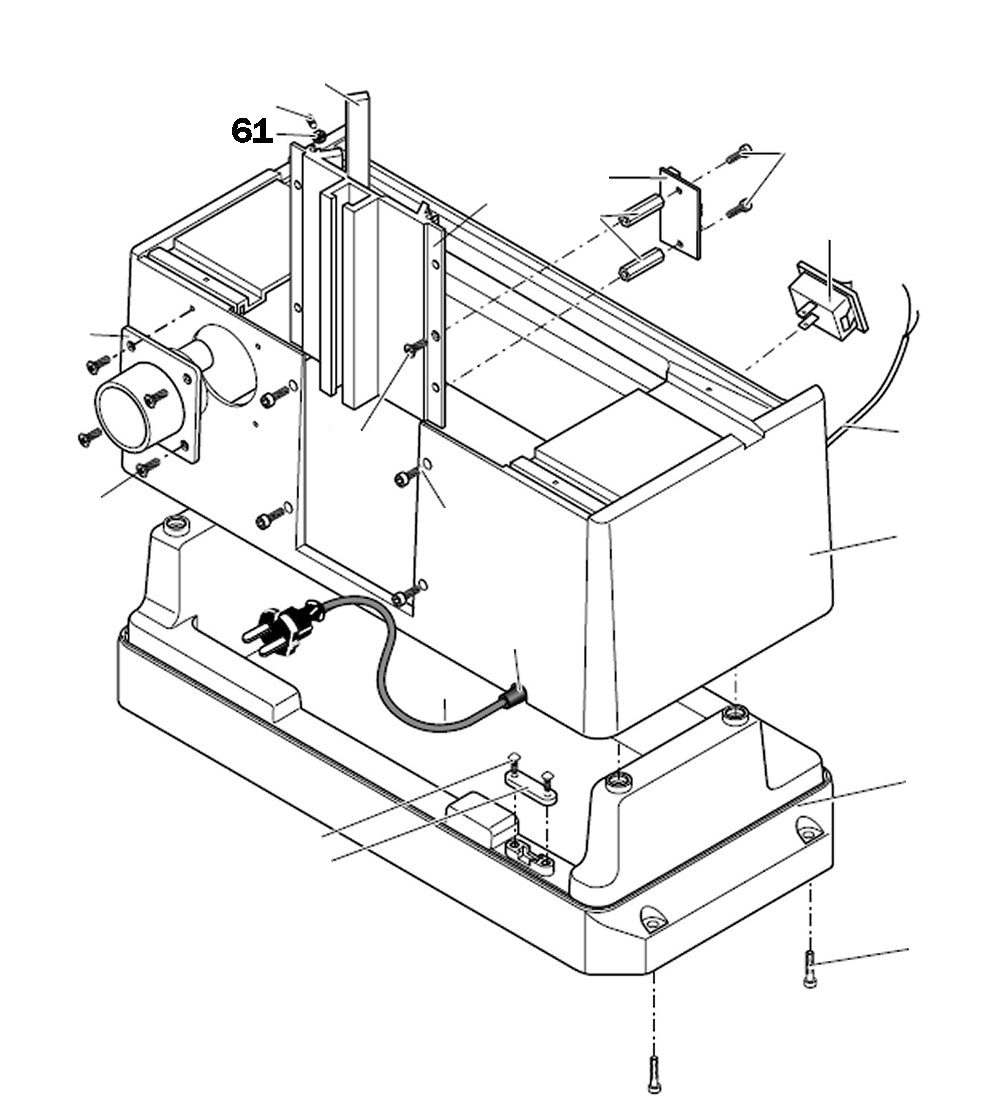 61