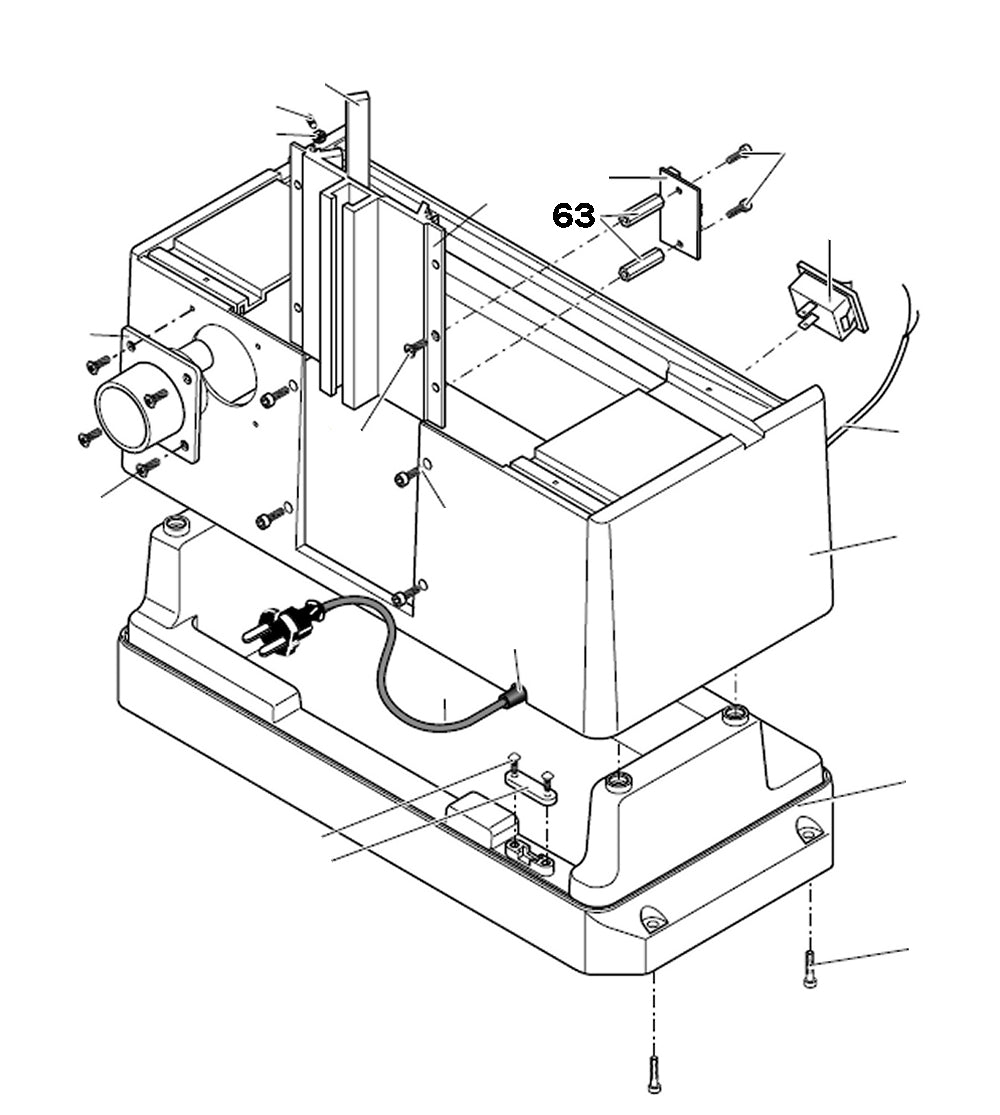 63