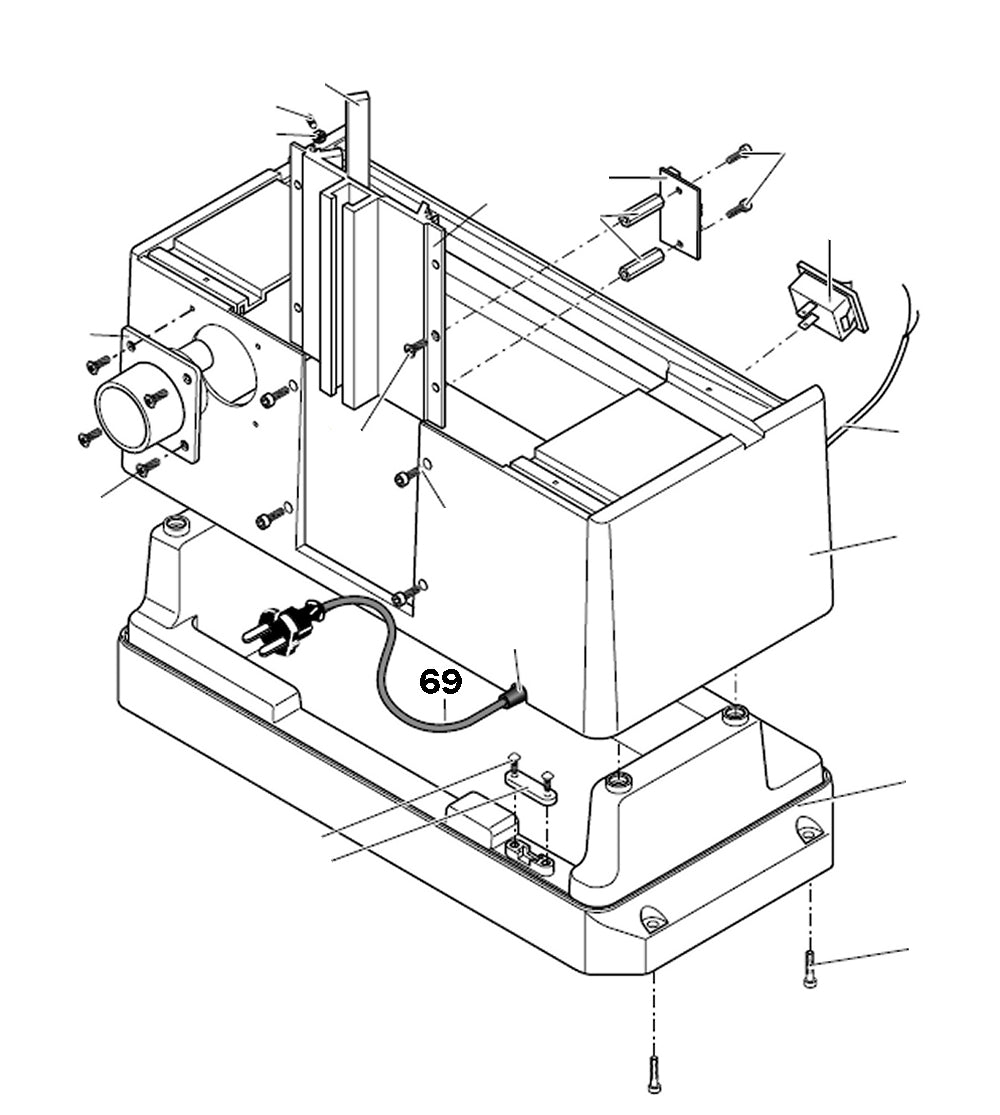 69