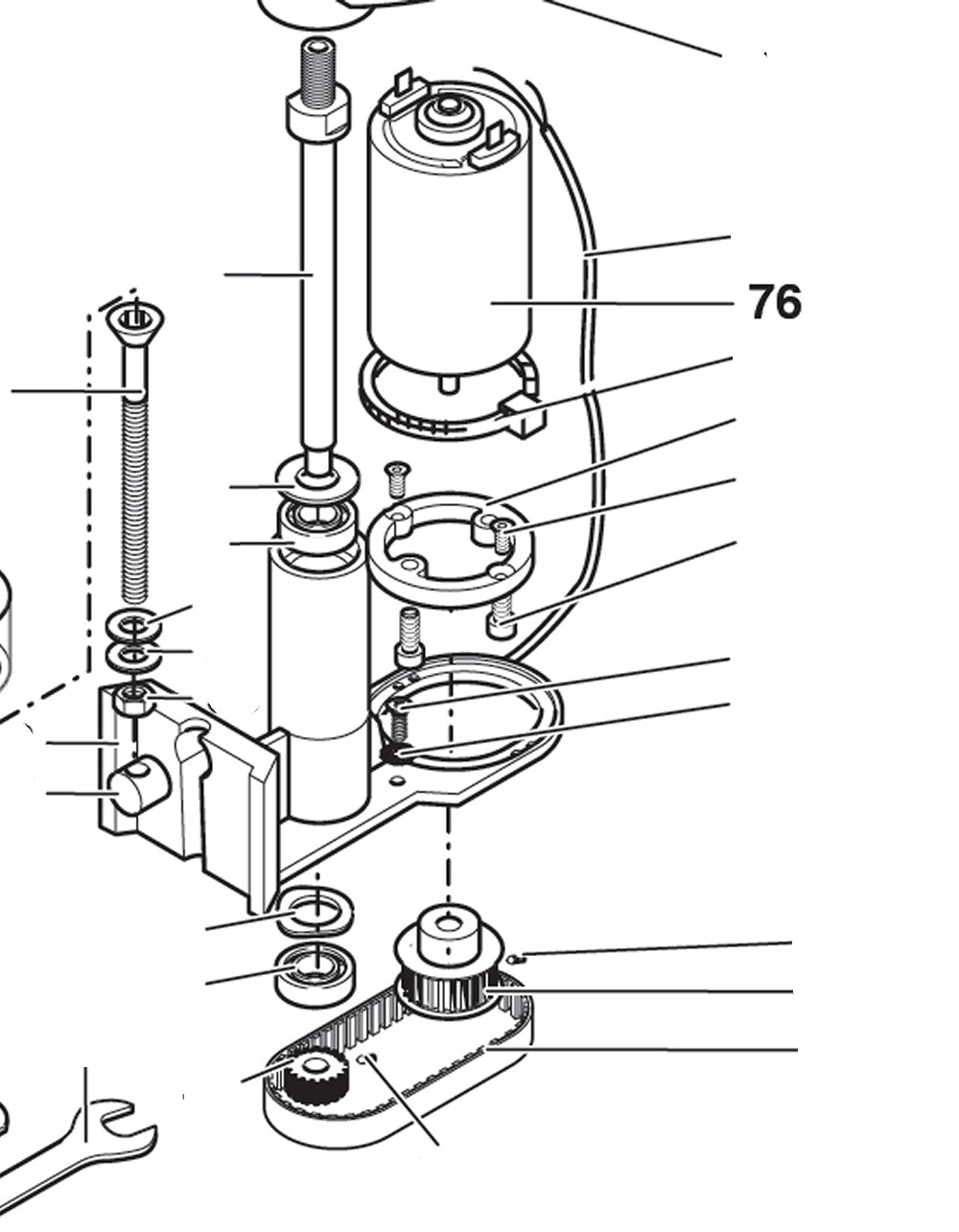 76