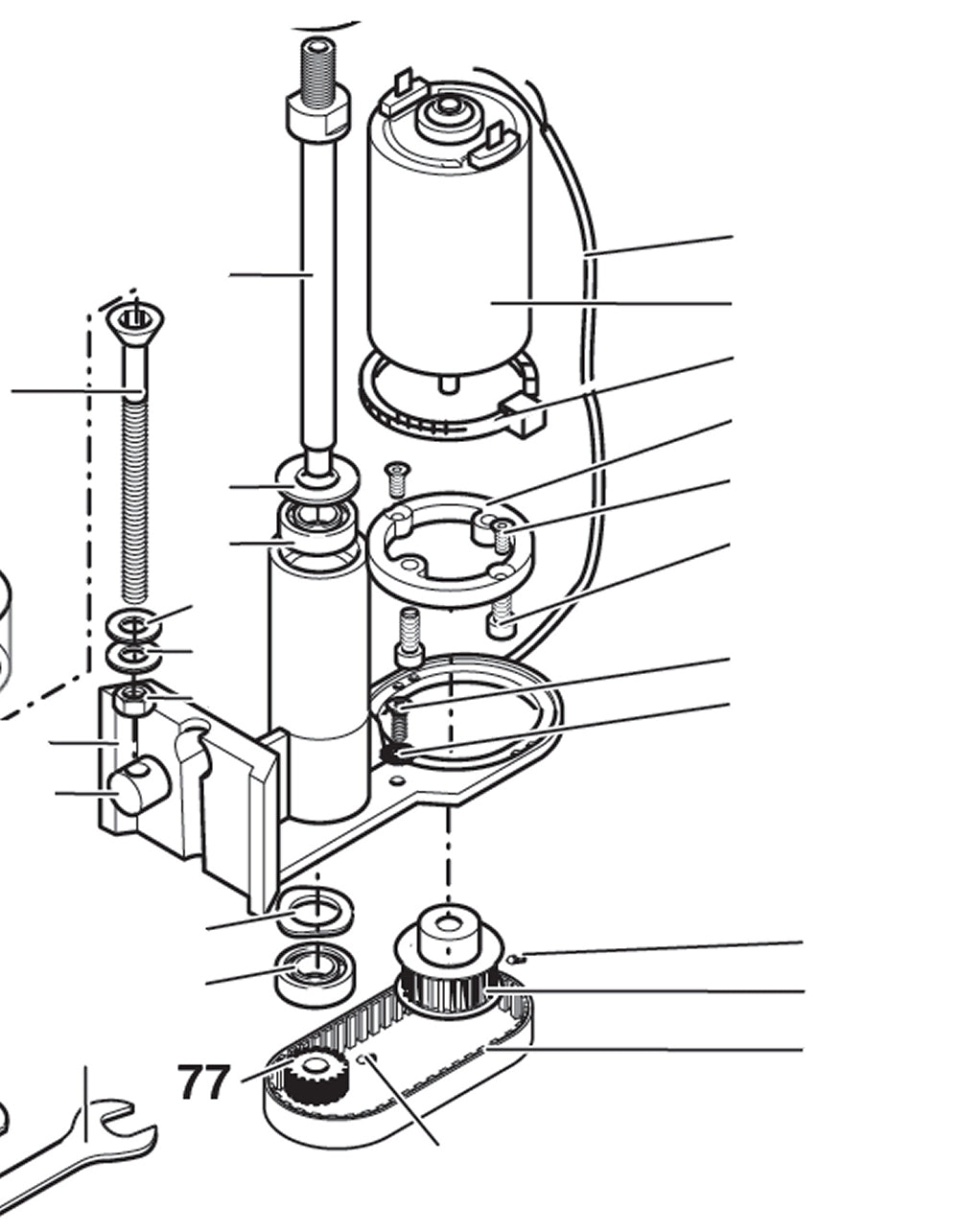 77