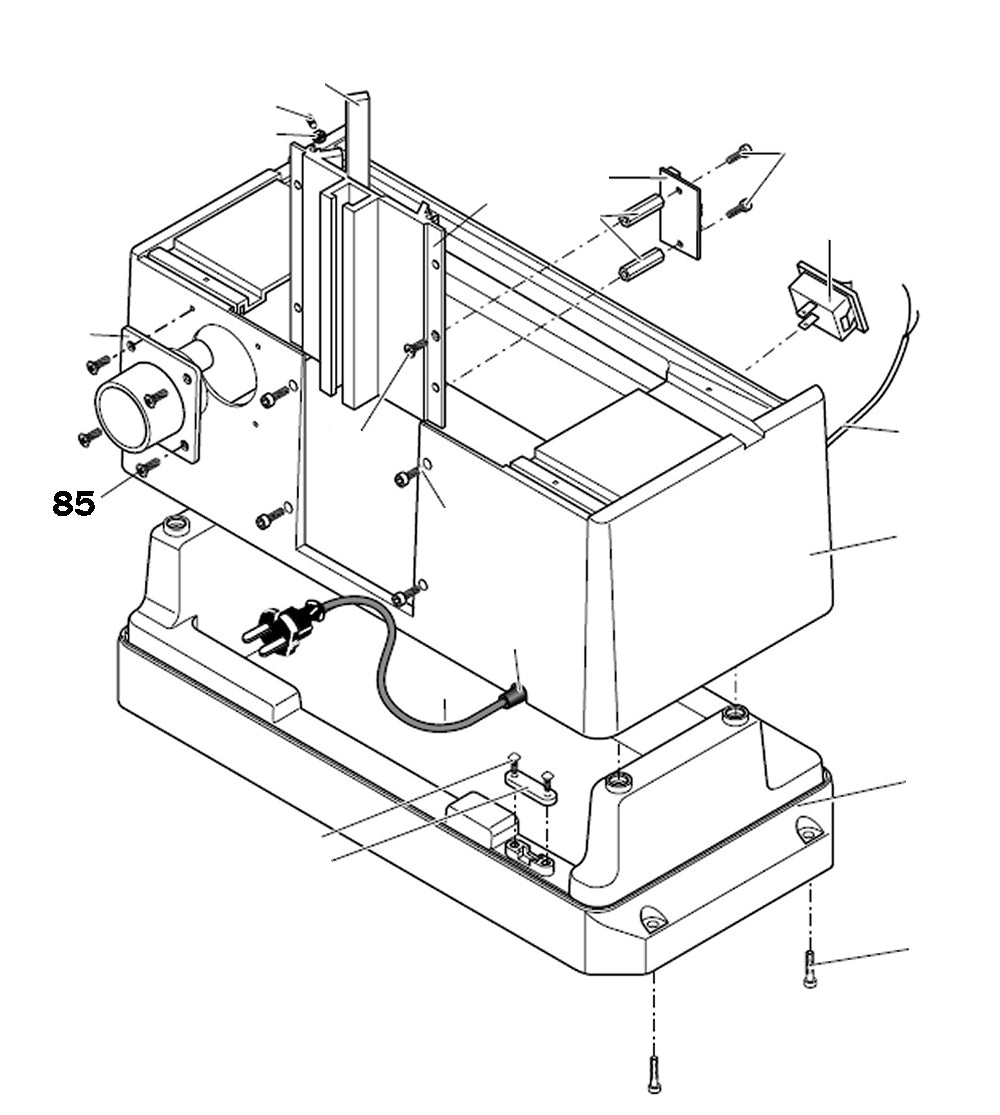 85