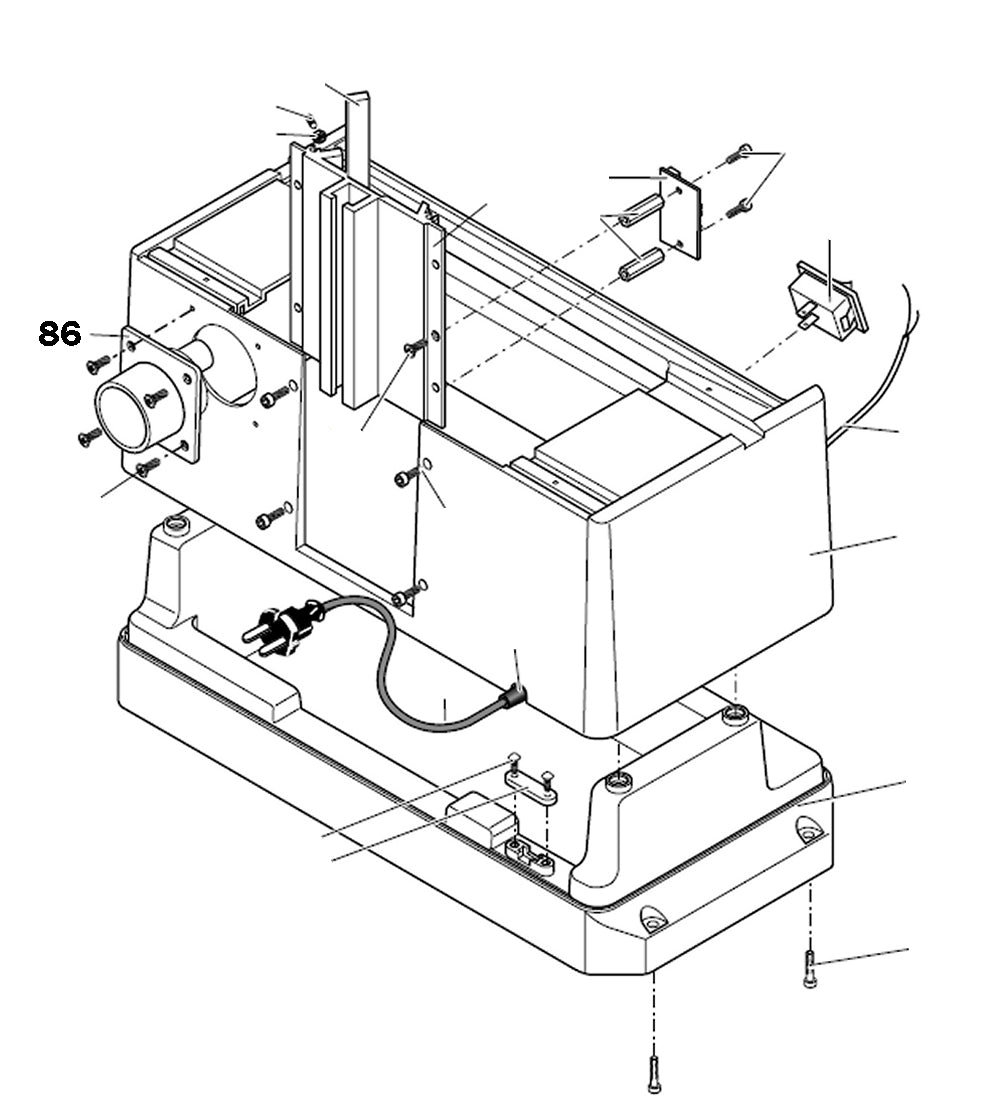 86