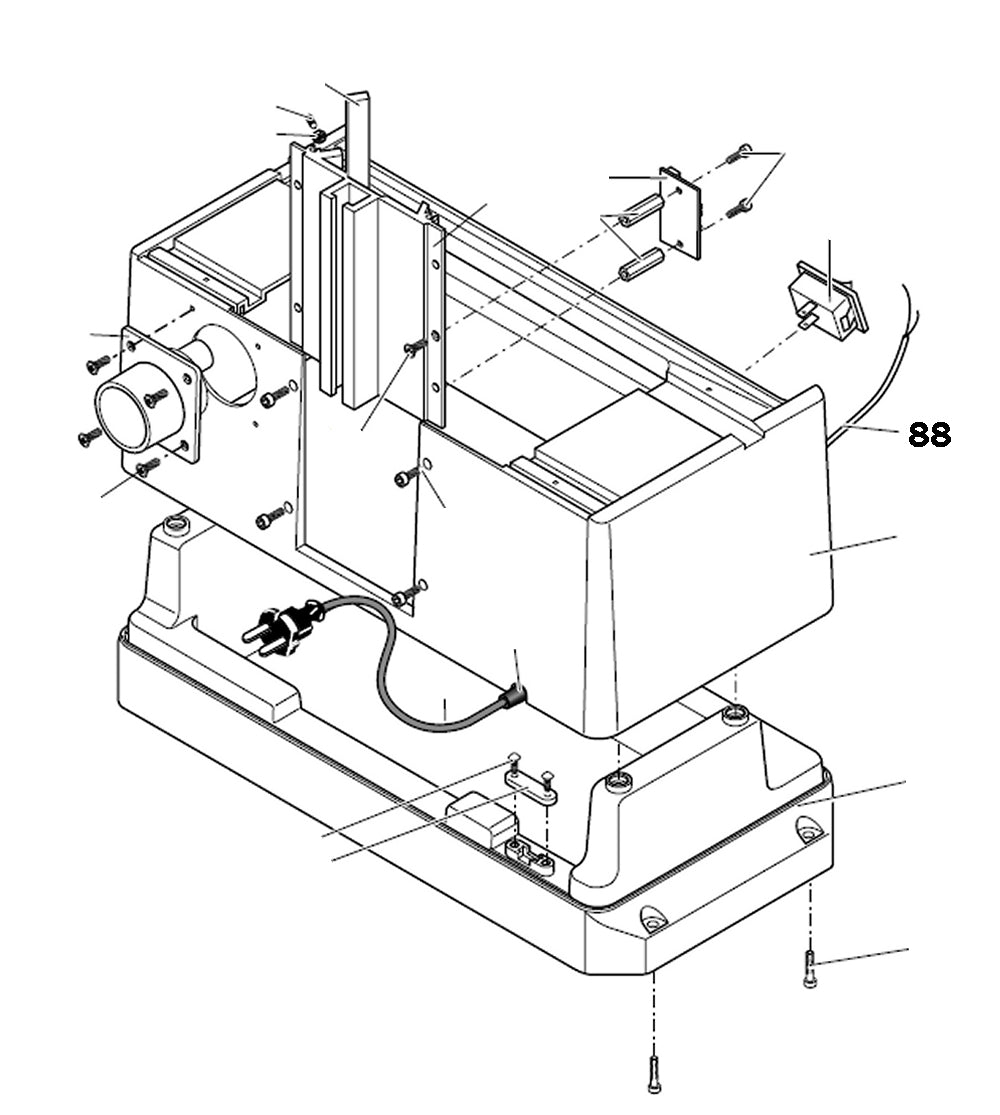 88