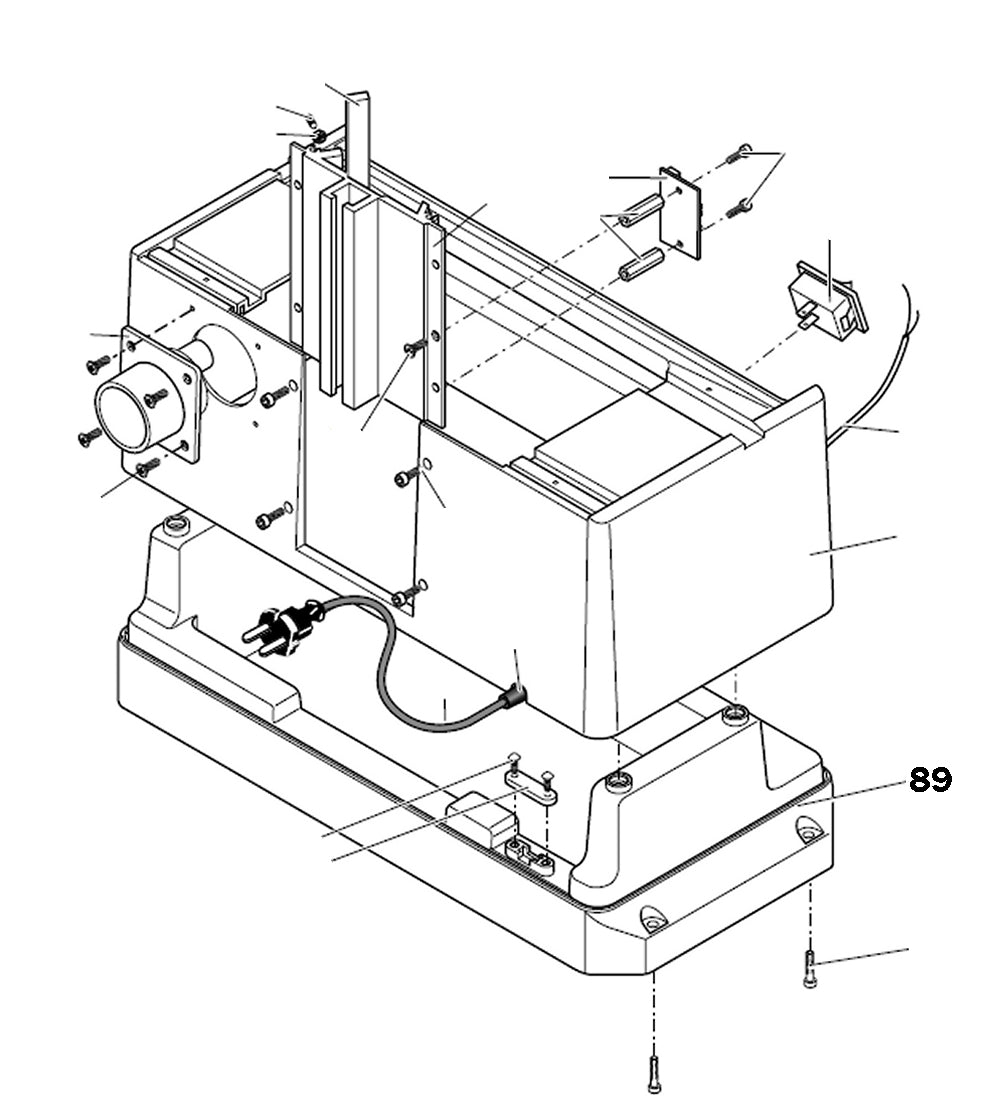 89