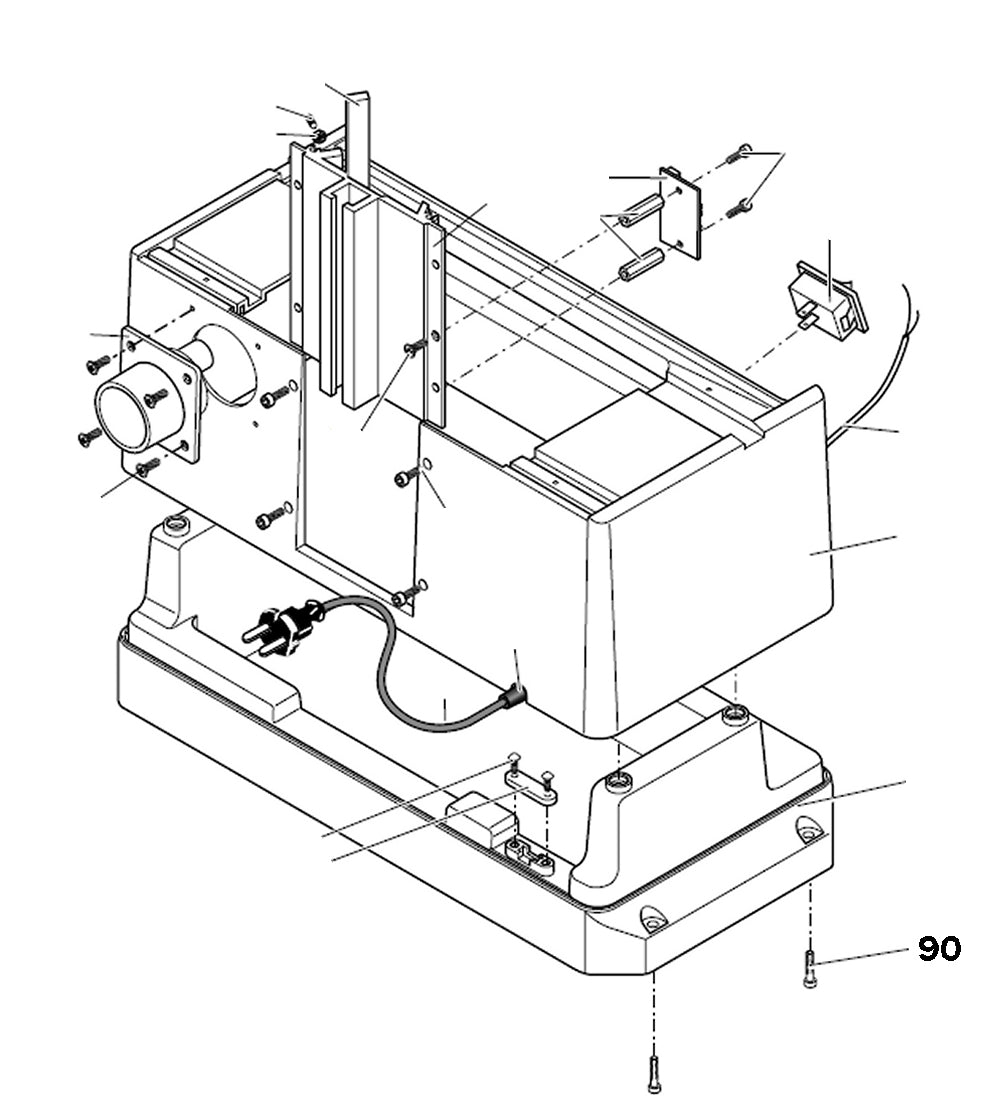 90