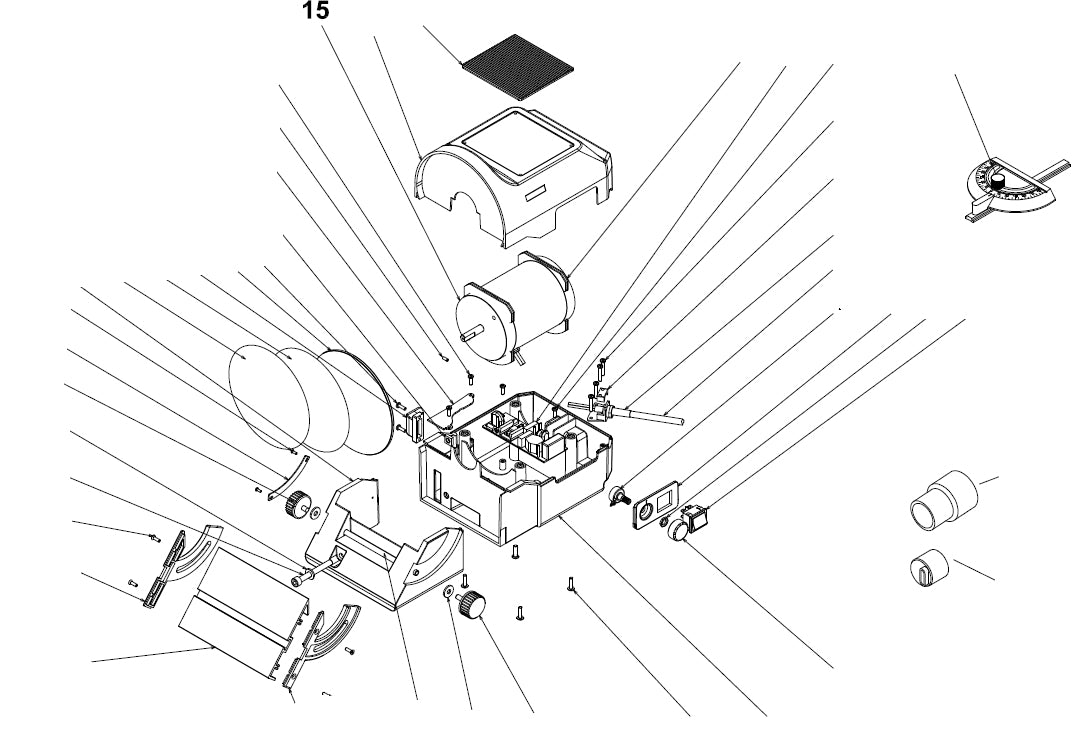 15