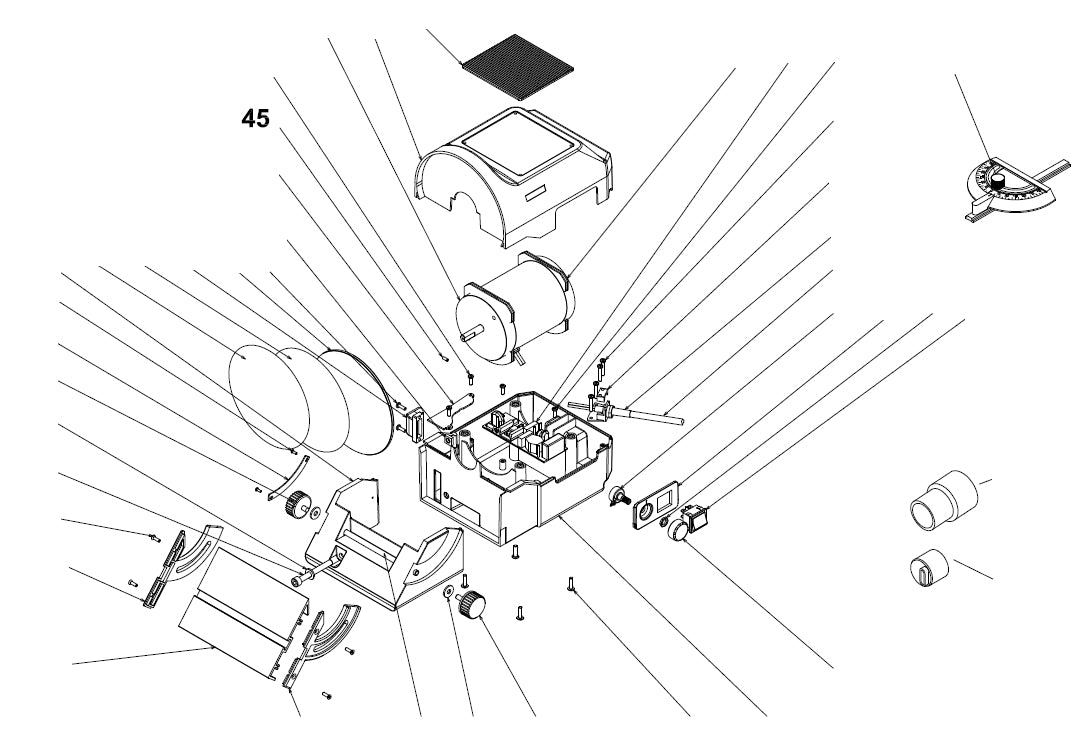 45