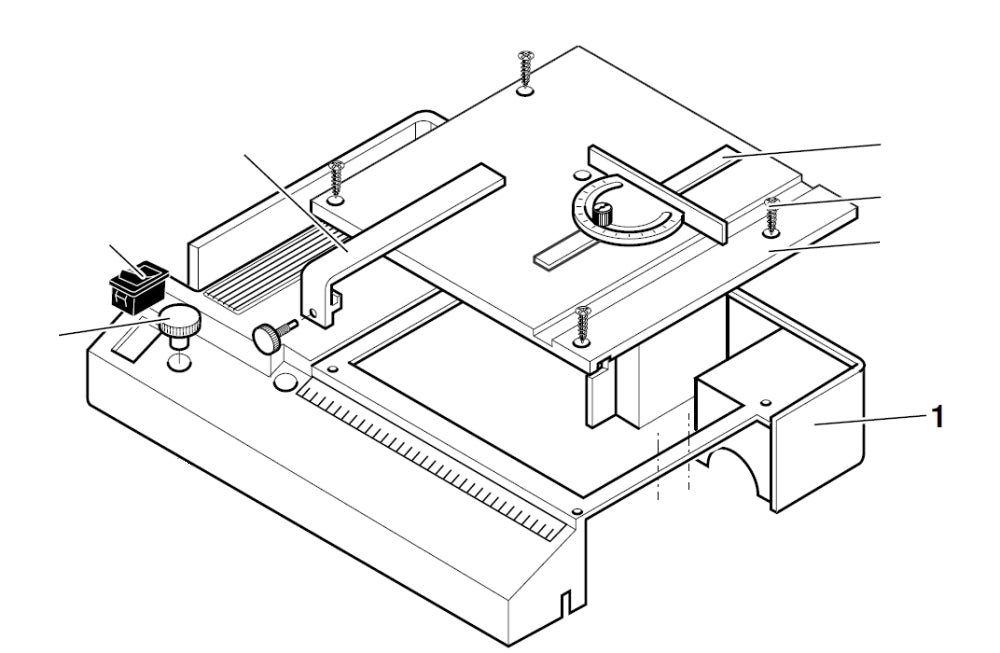 1