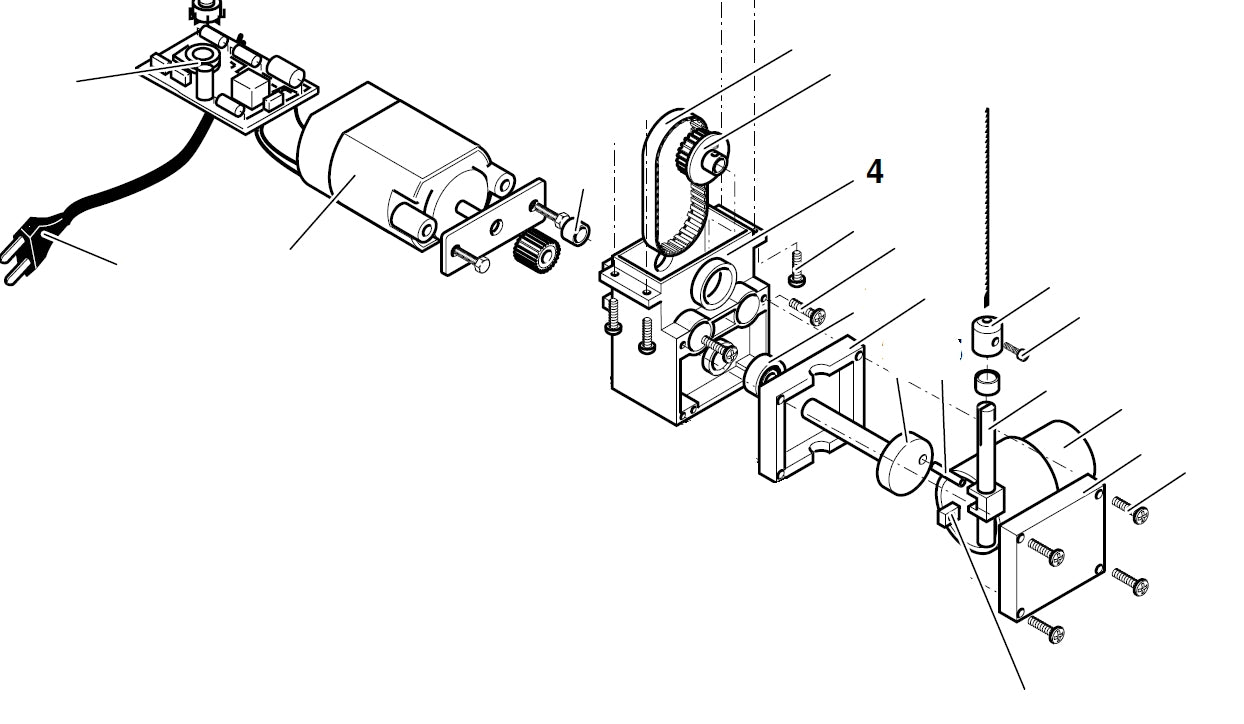 4