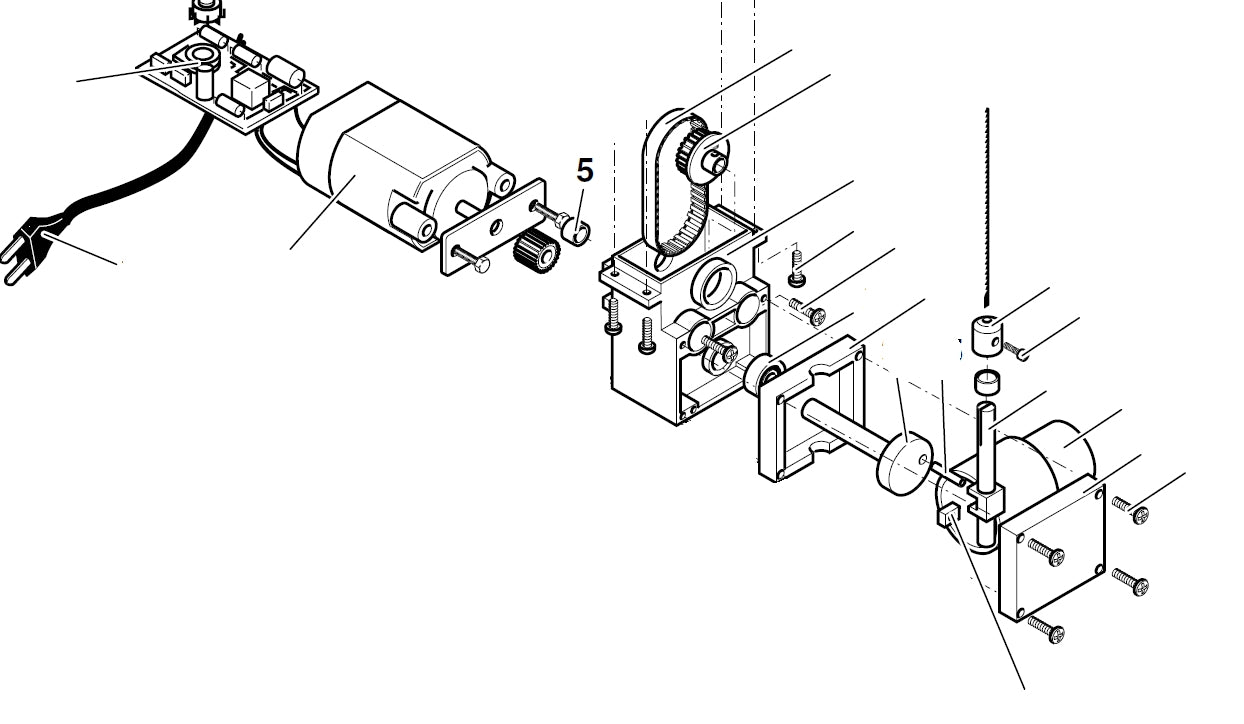 5