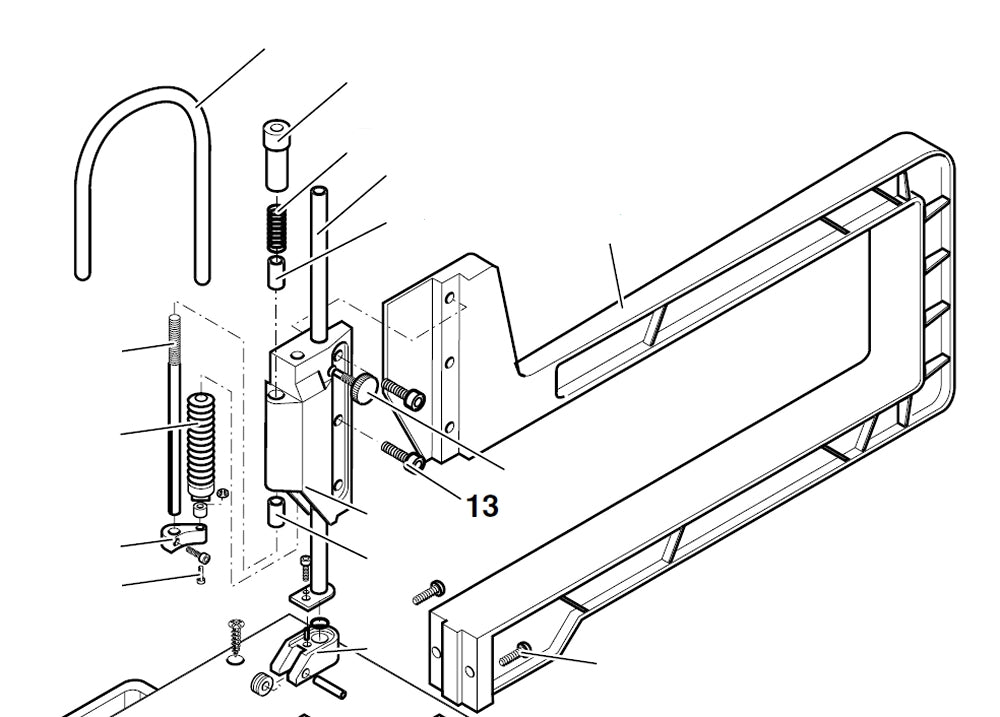 13