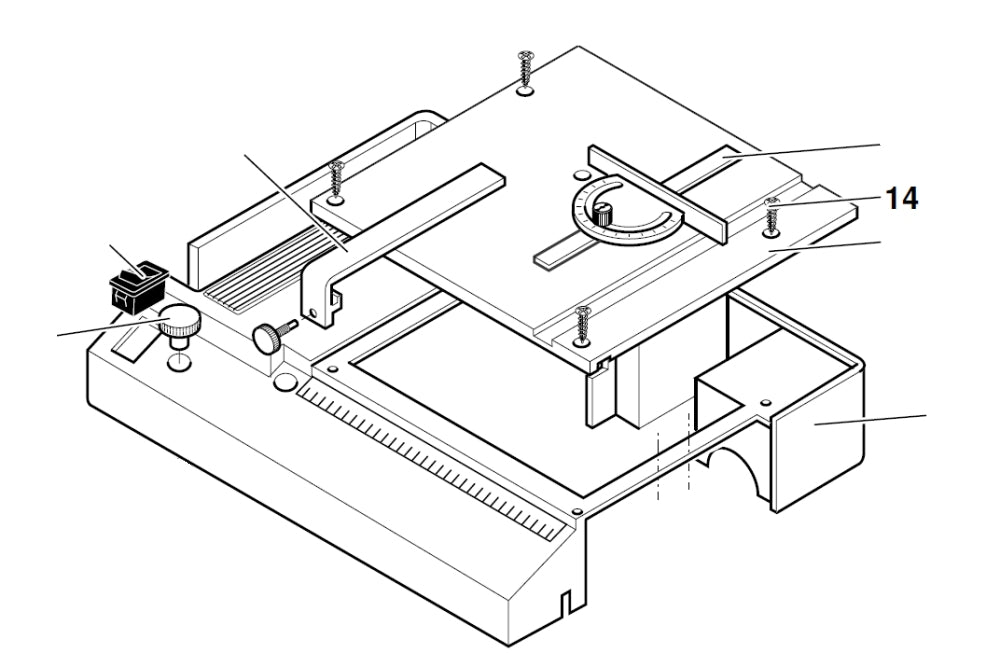 14