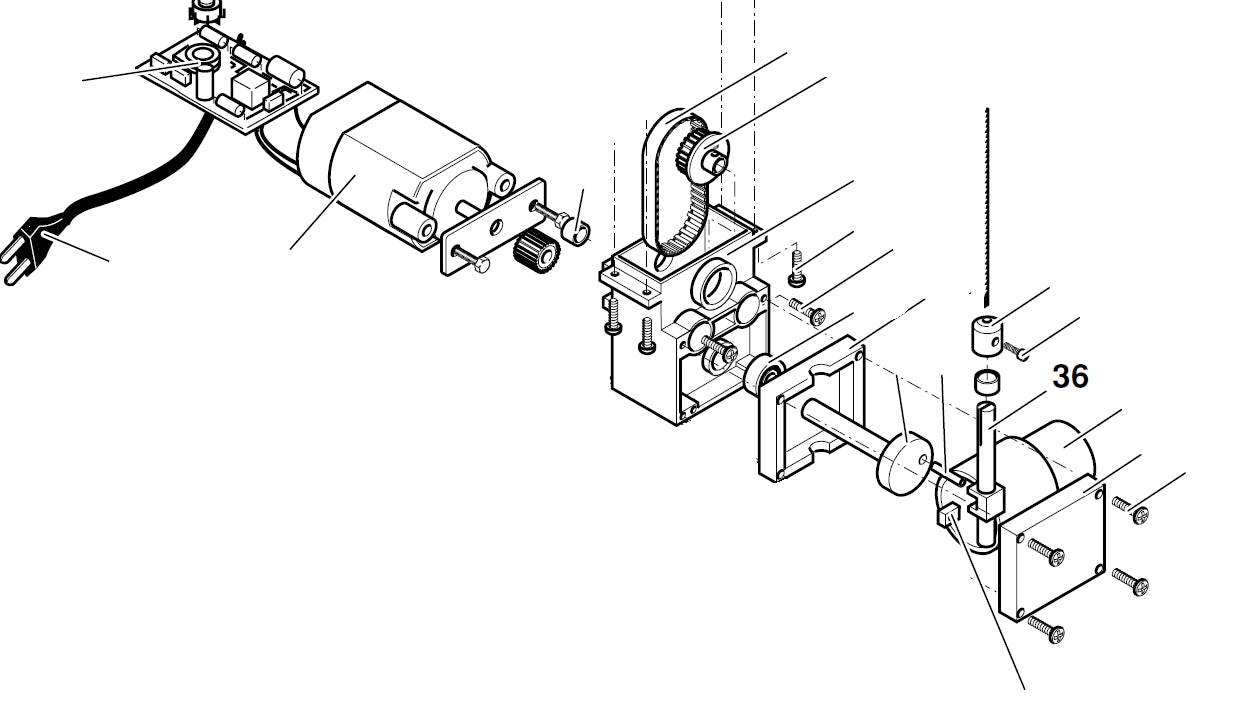 36