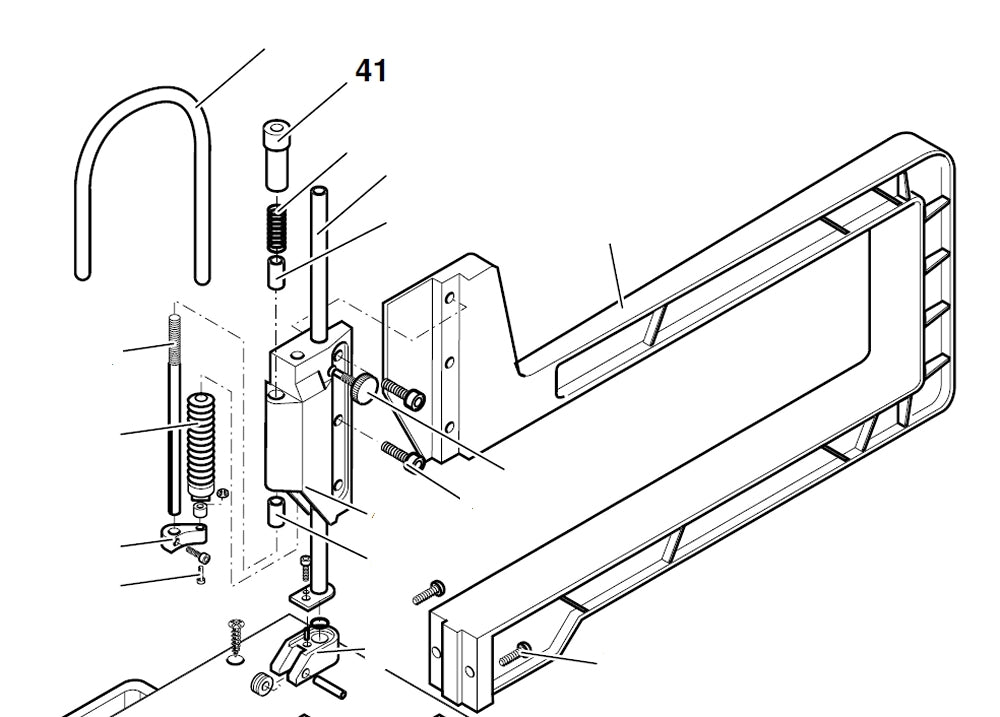 41