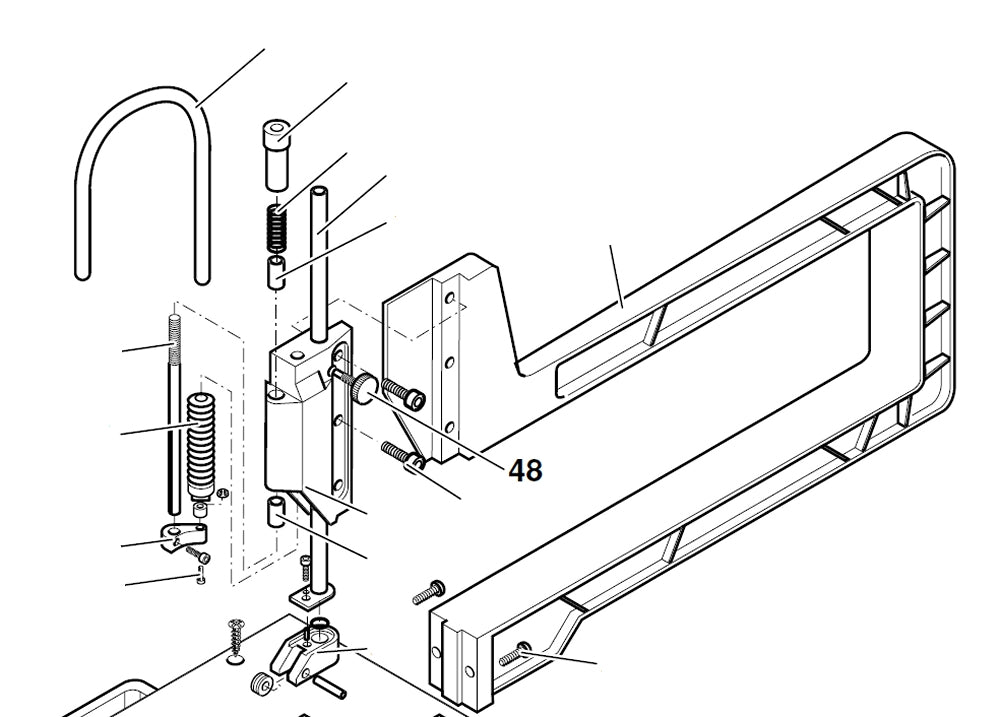 48