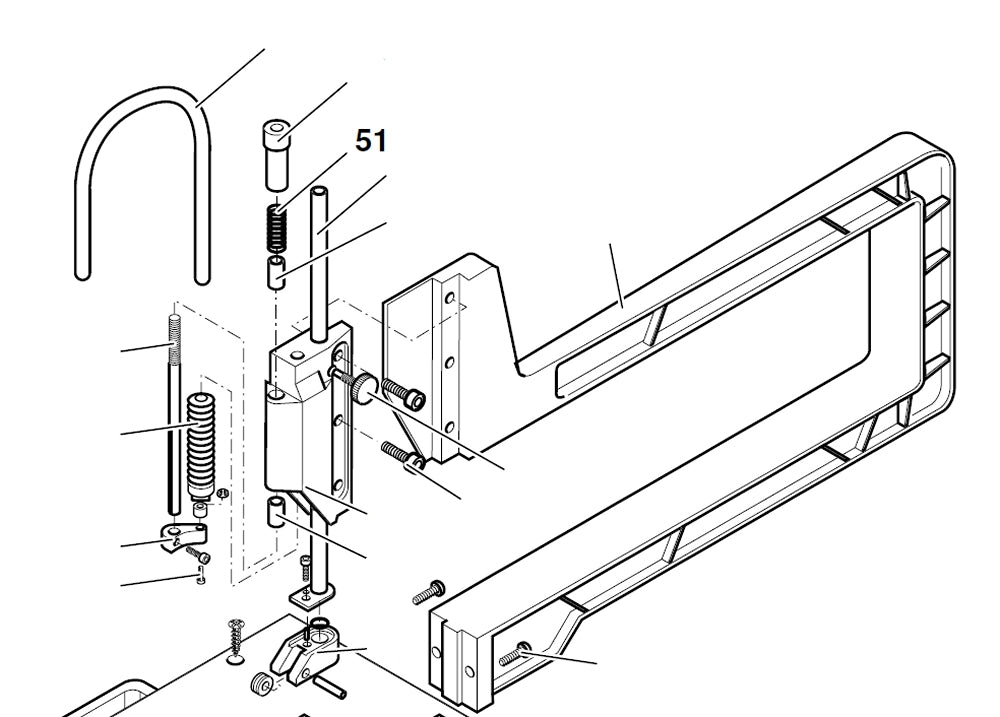 51