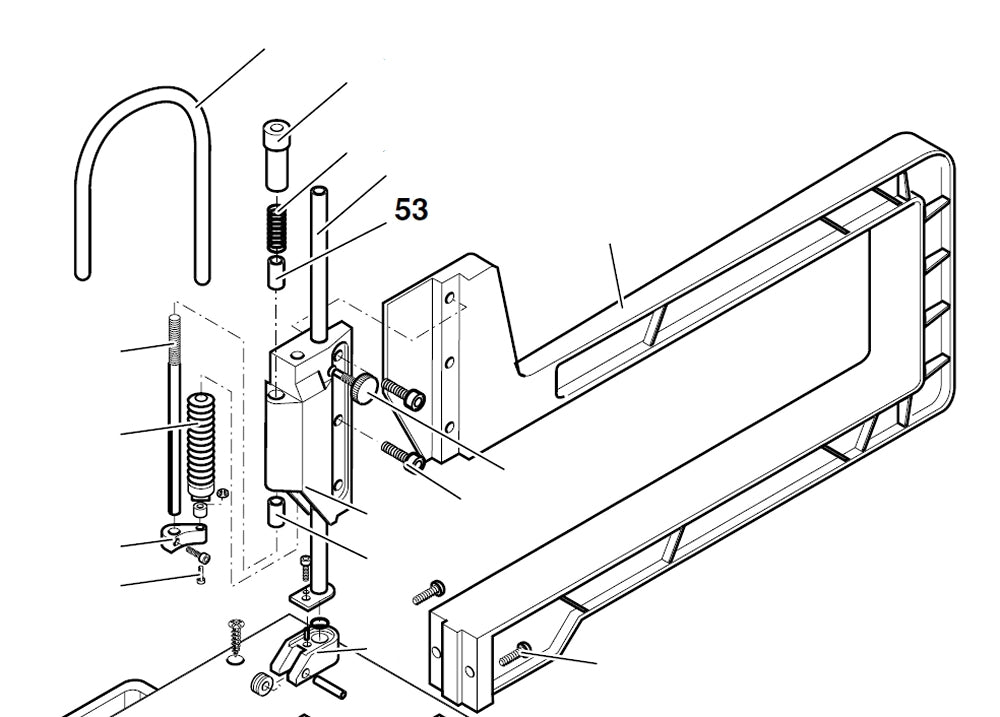 53