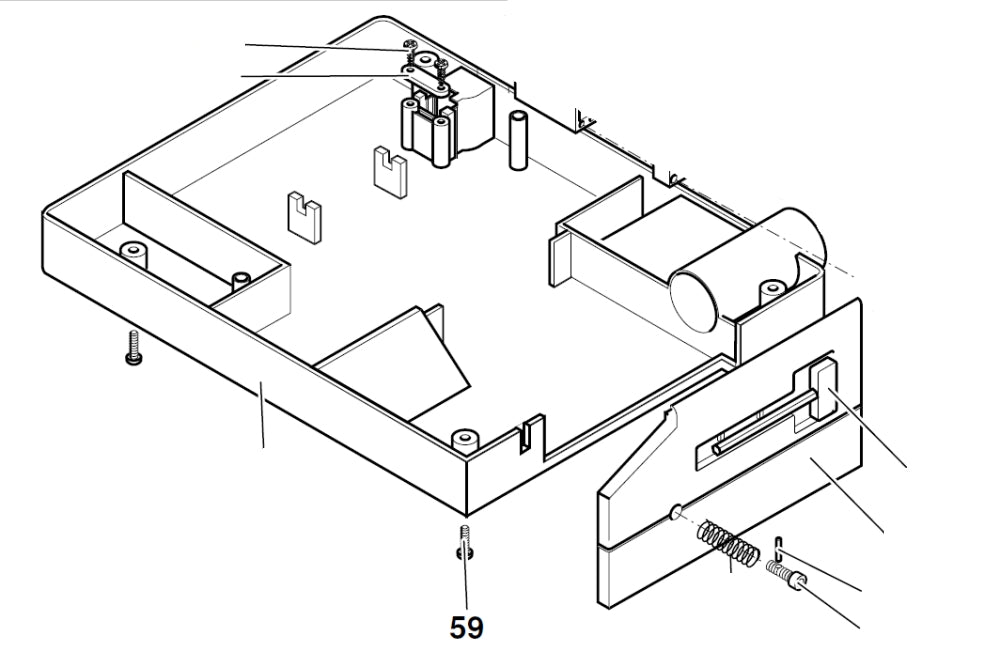 59