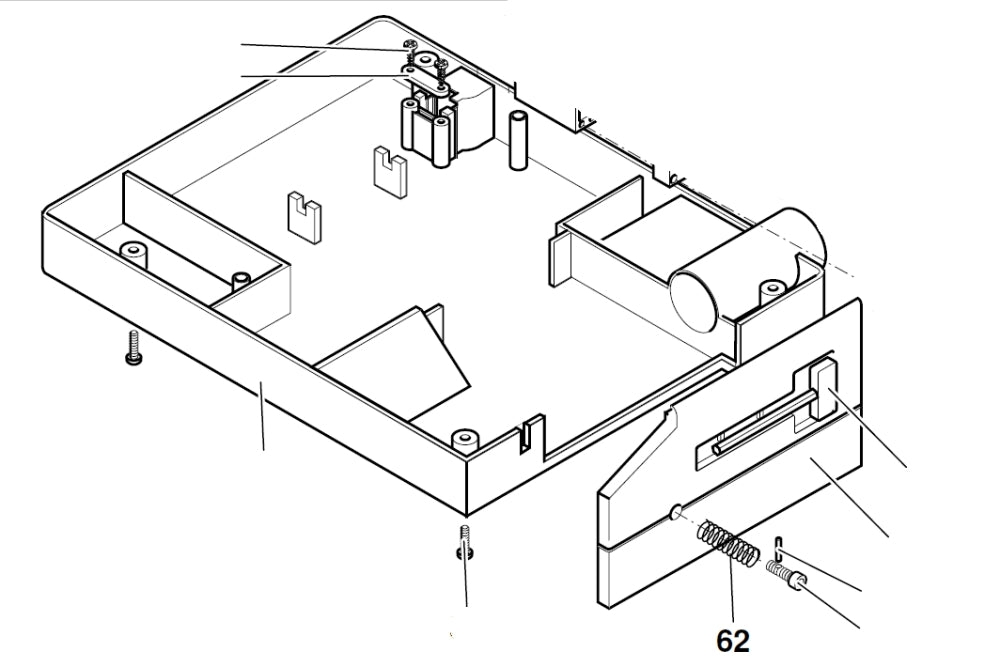 62