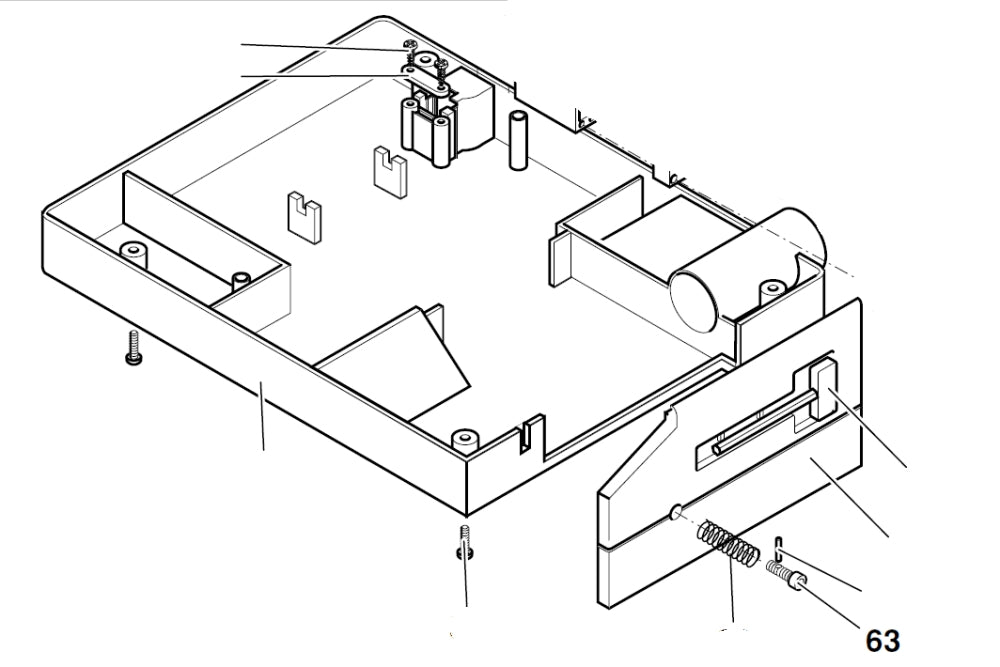 63