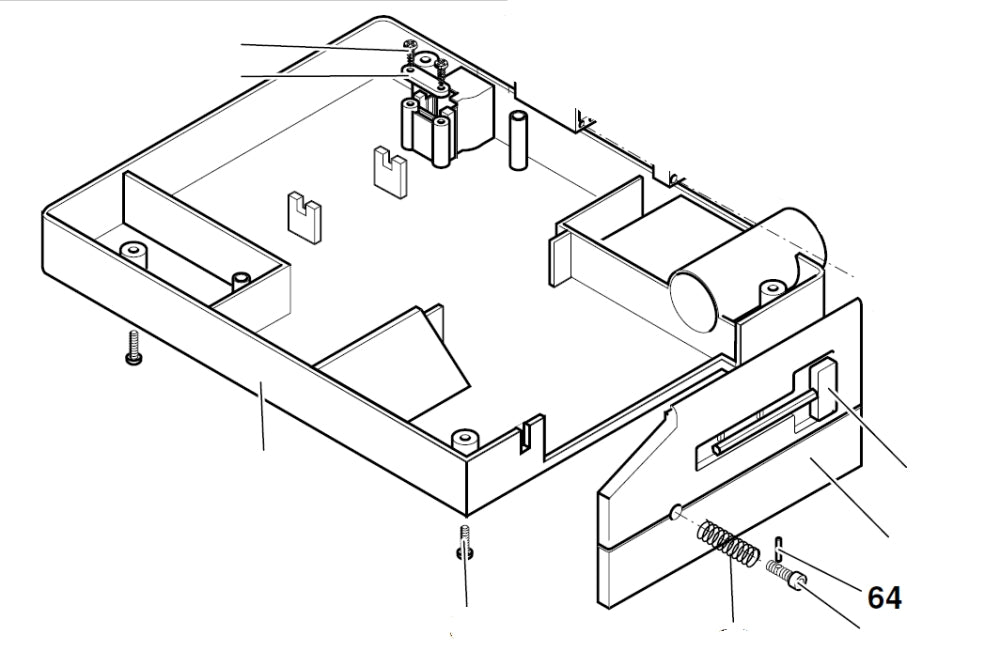 64