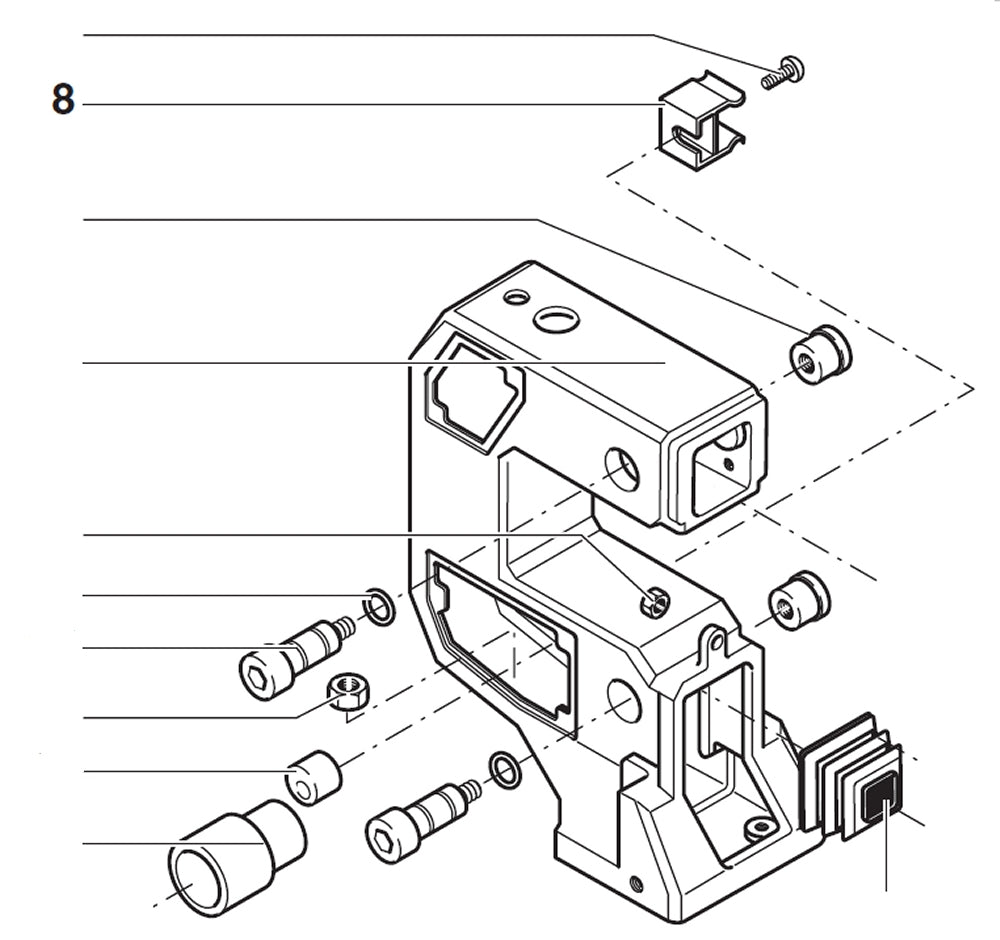 8