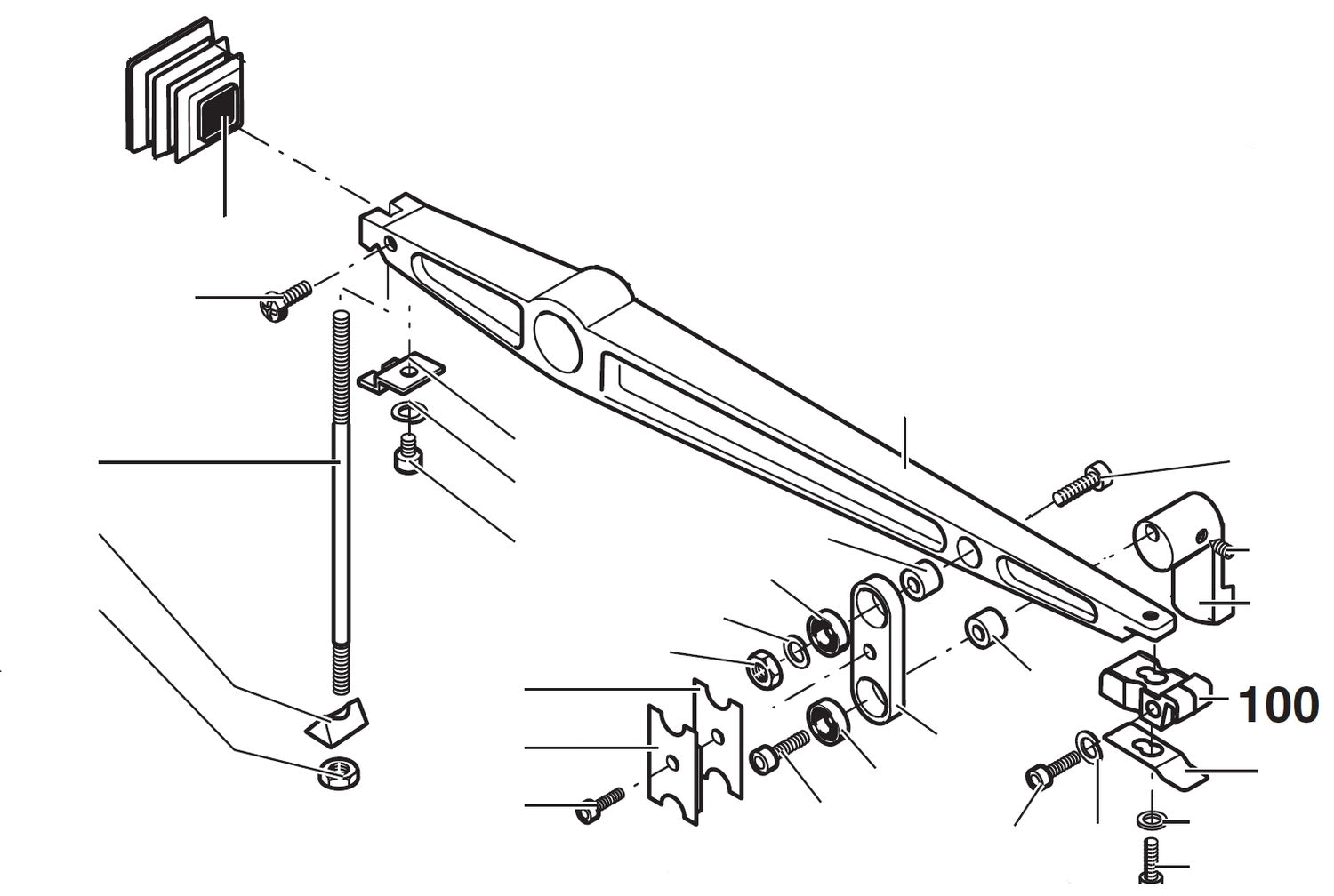 100