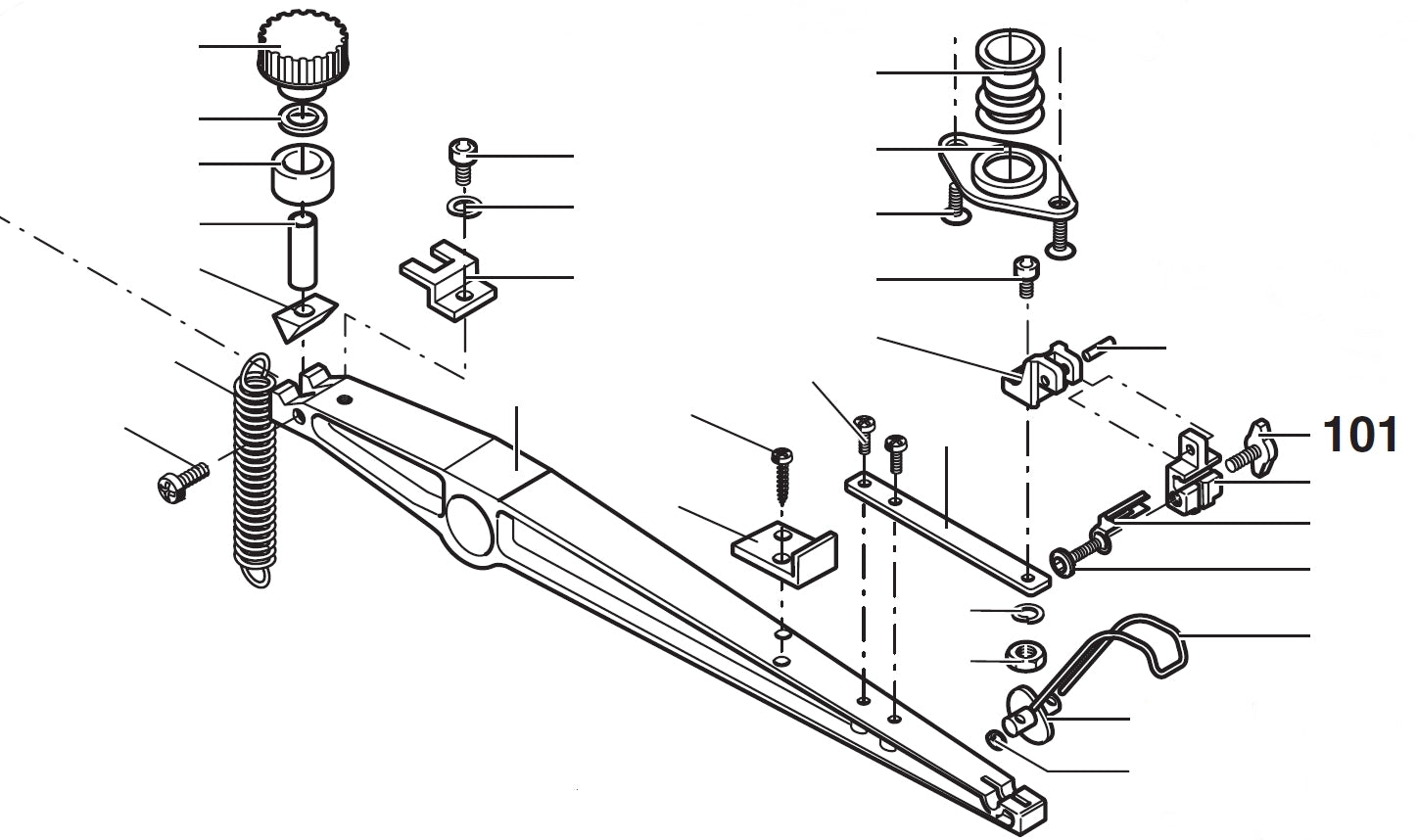 101