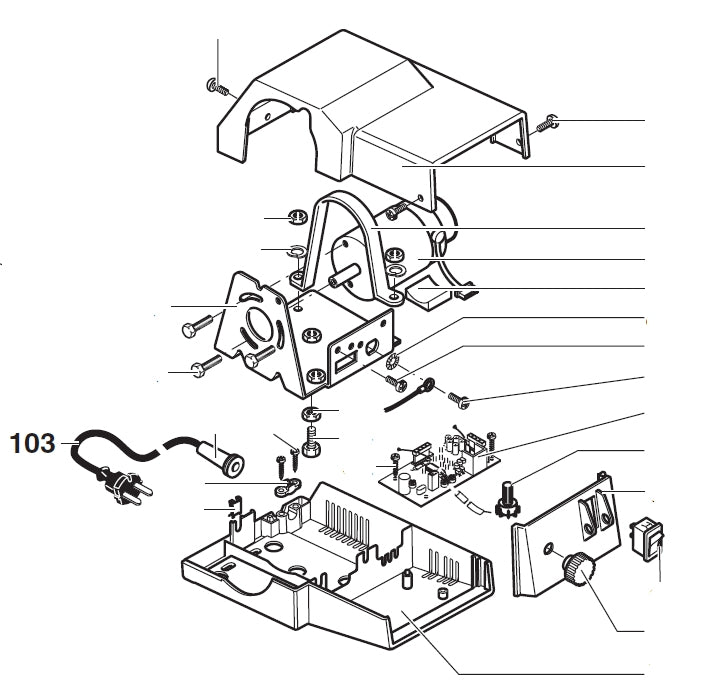 103