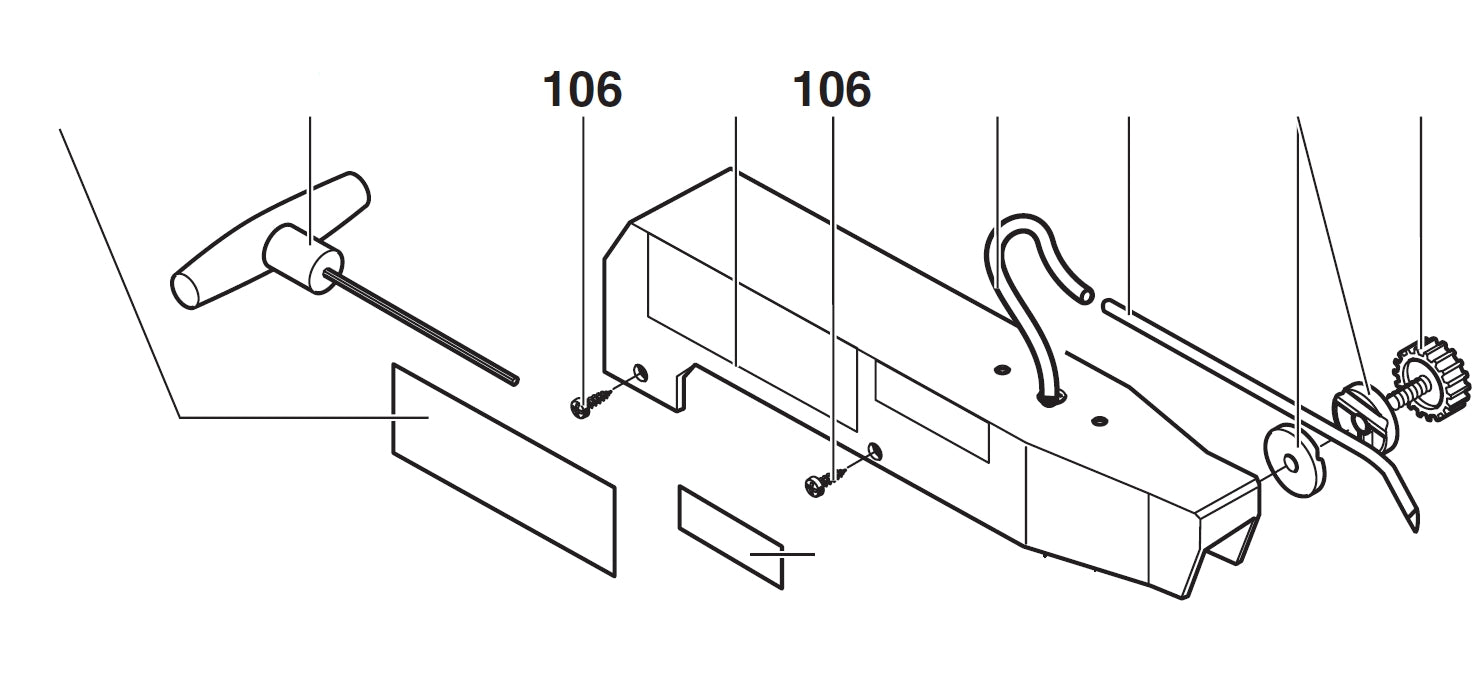 106
106