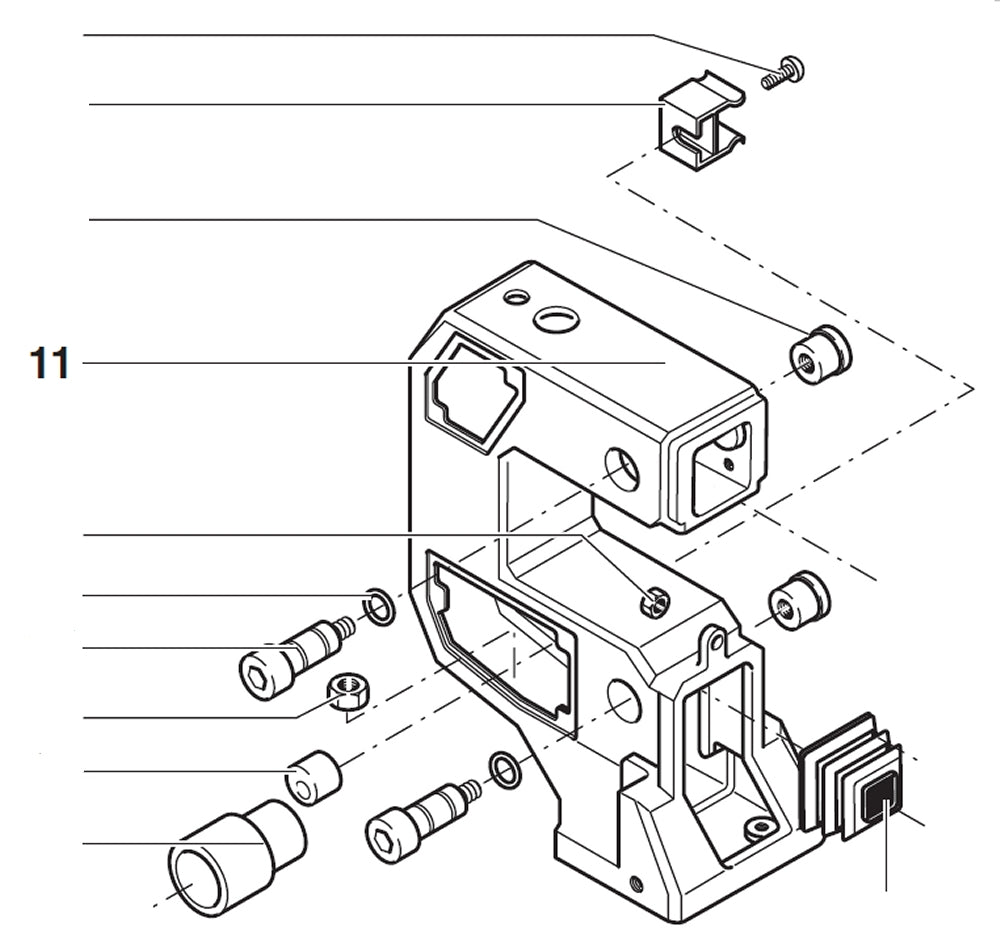 11