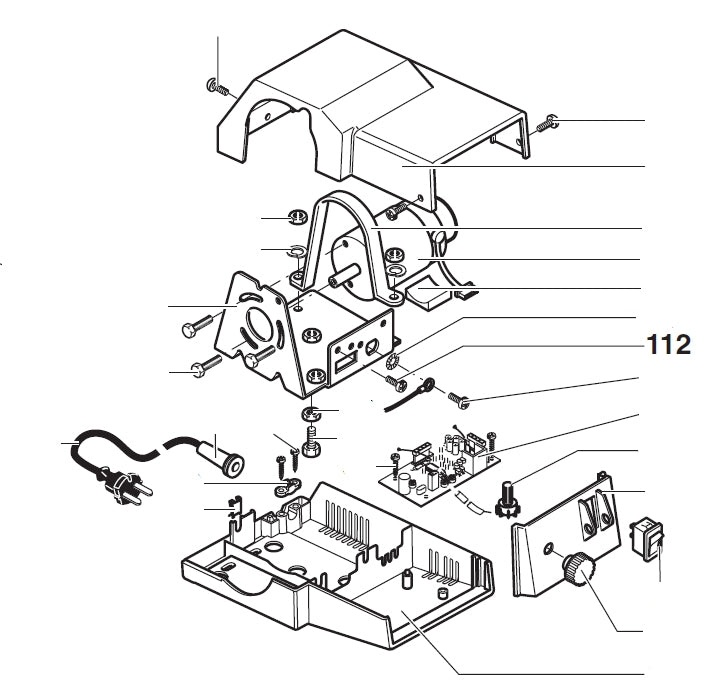 112