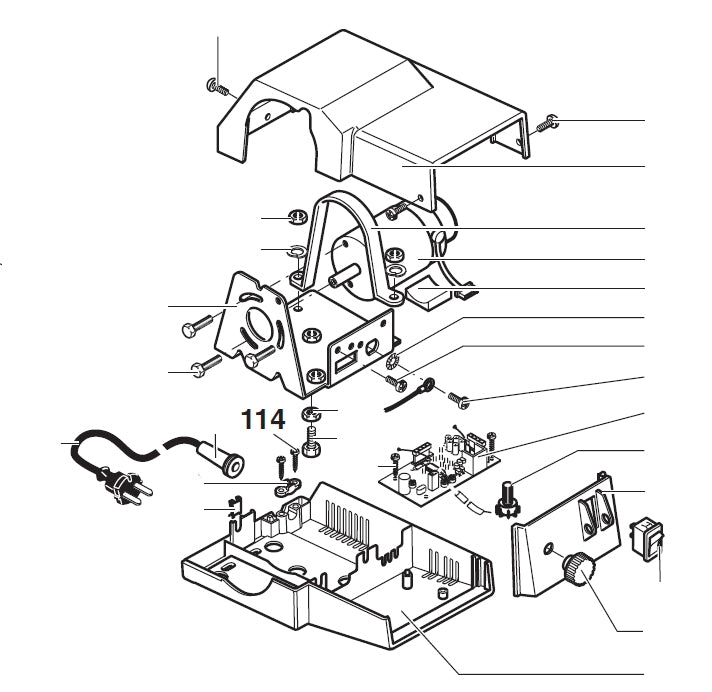 114