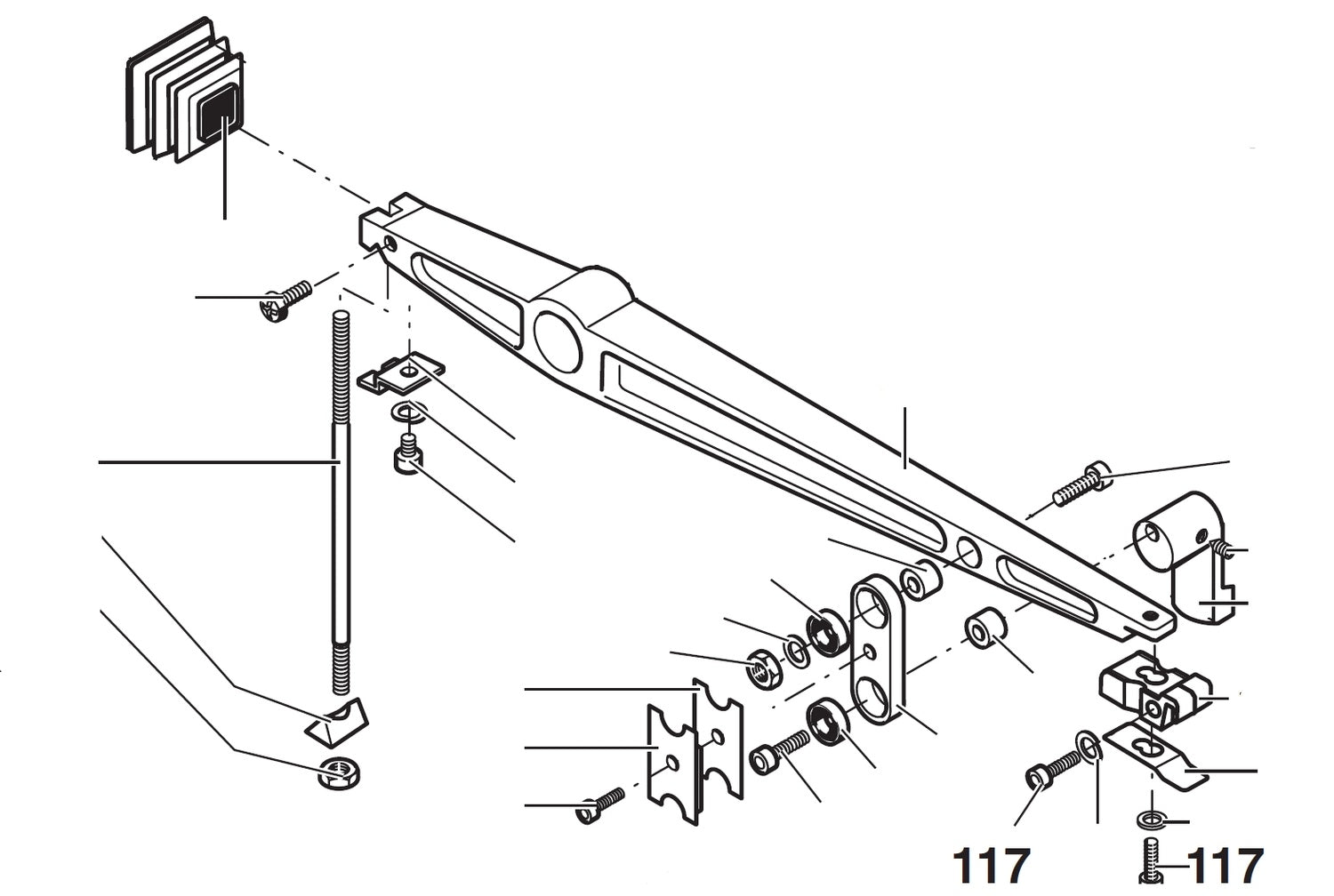 117
117