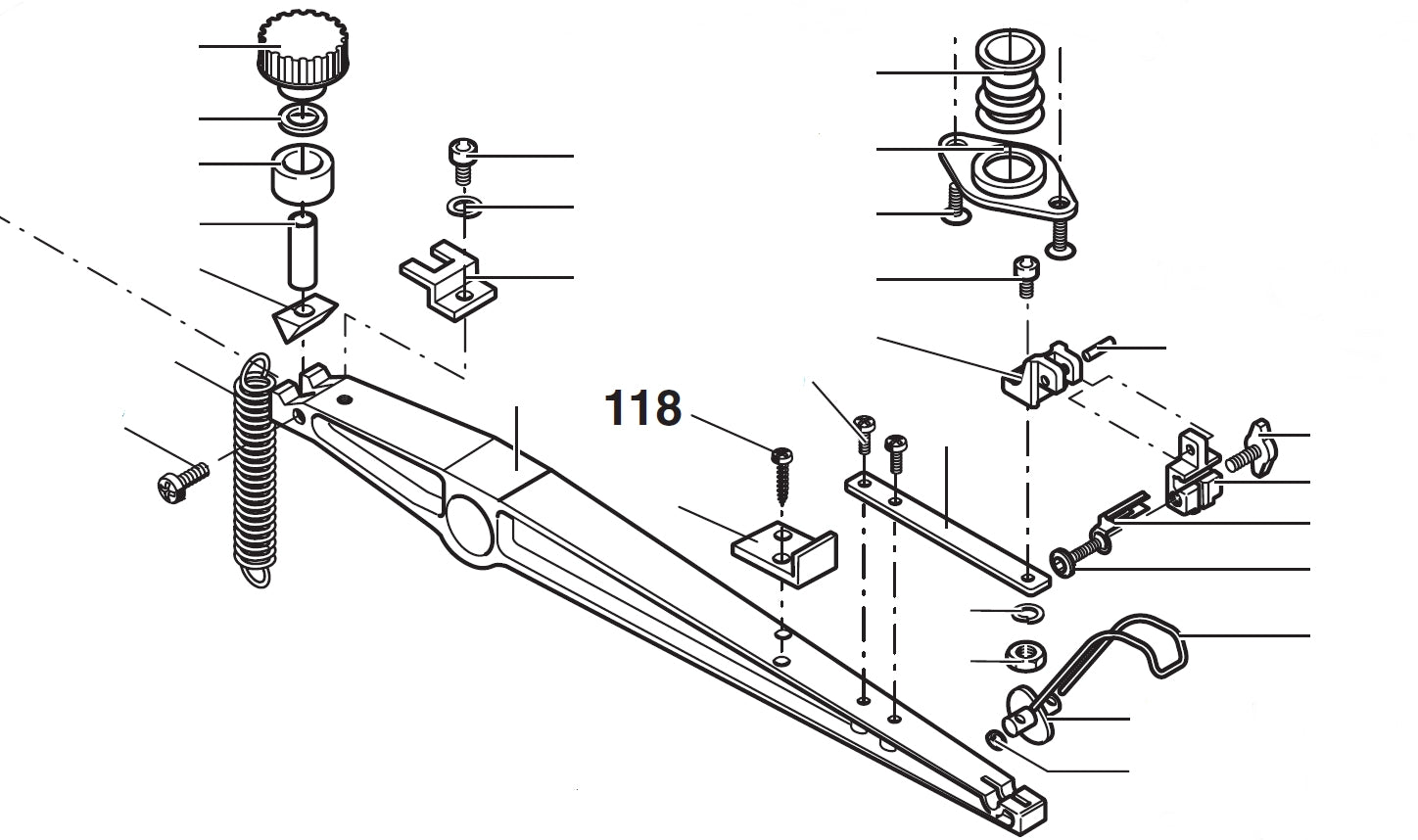 118