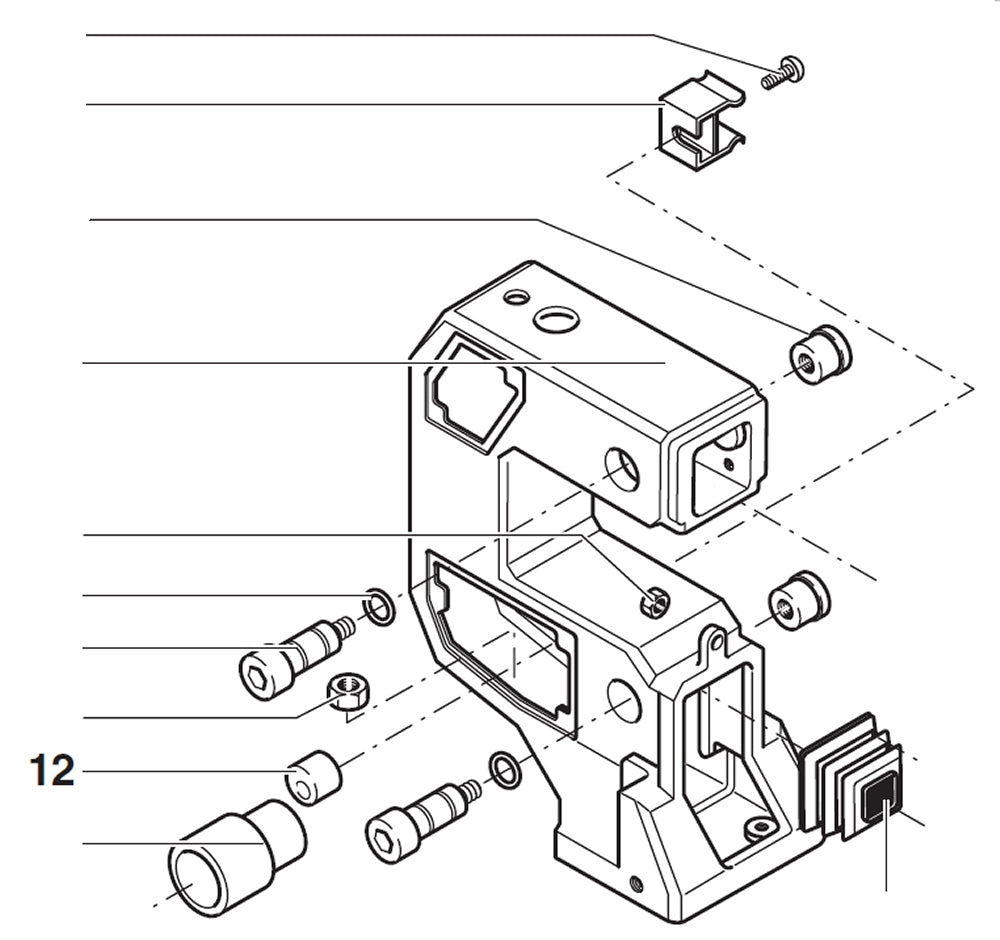 12