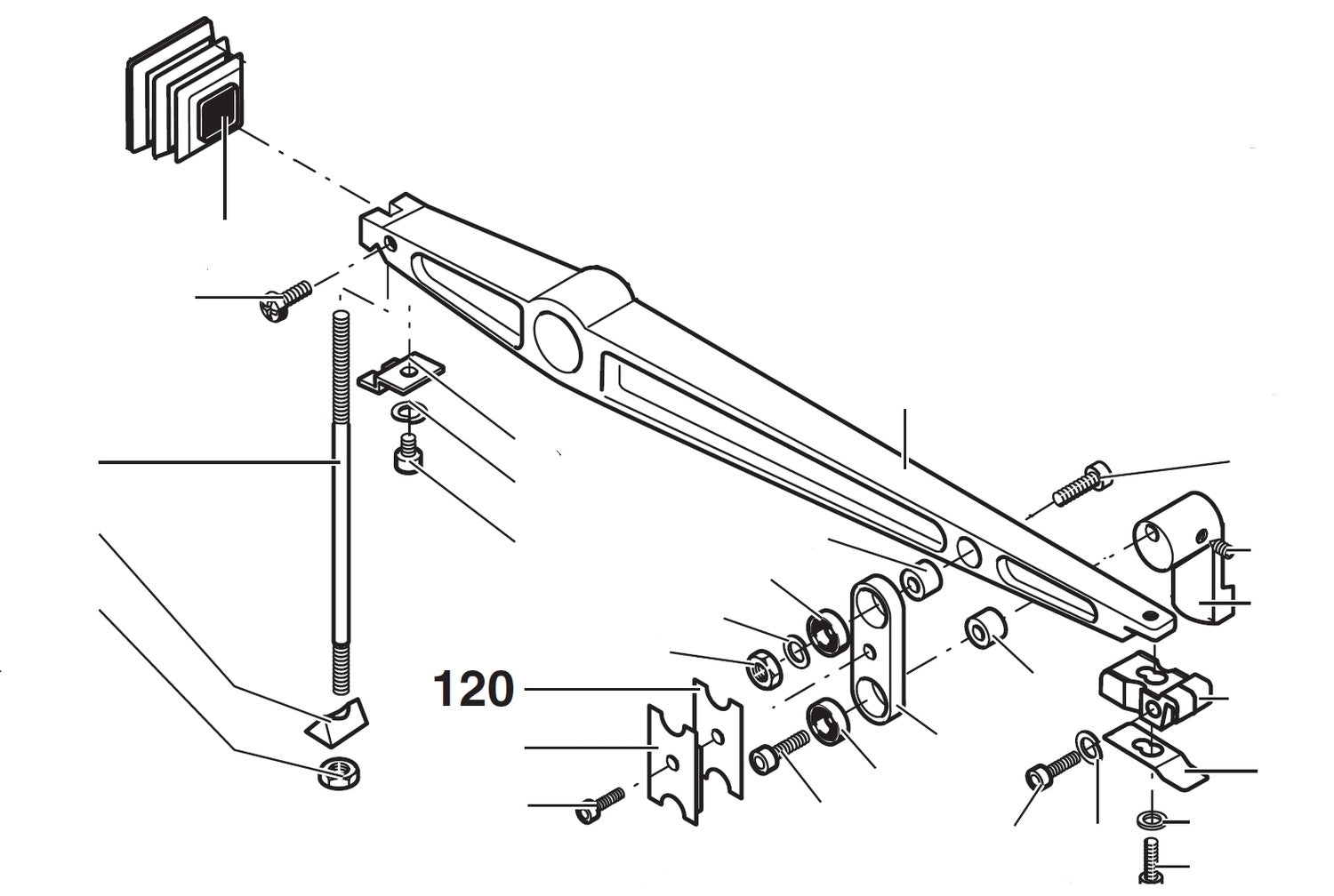 120