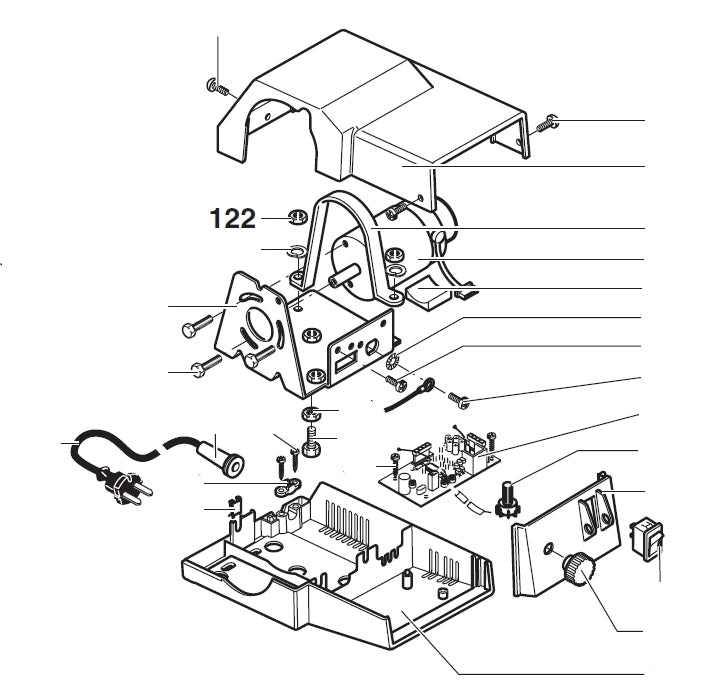 122