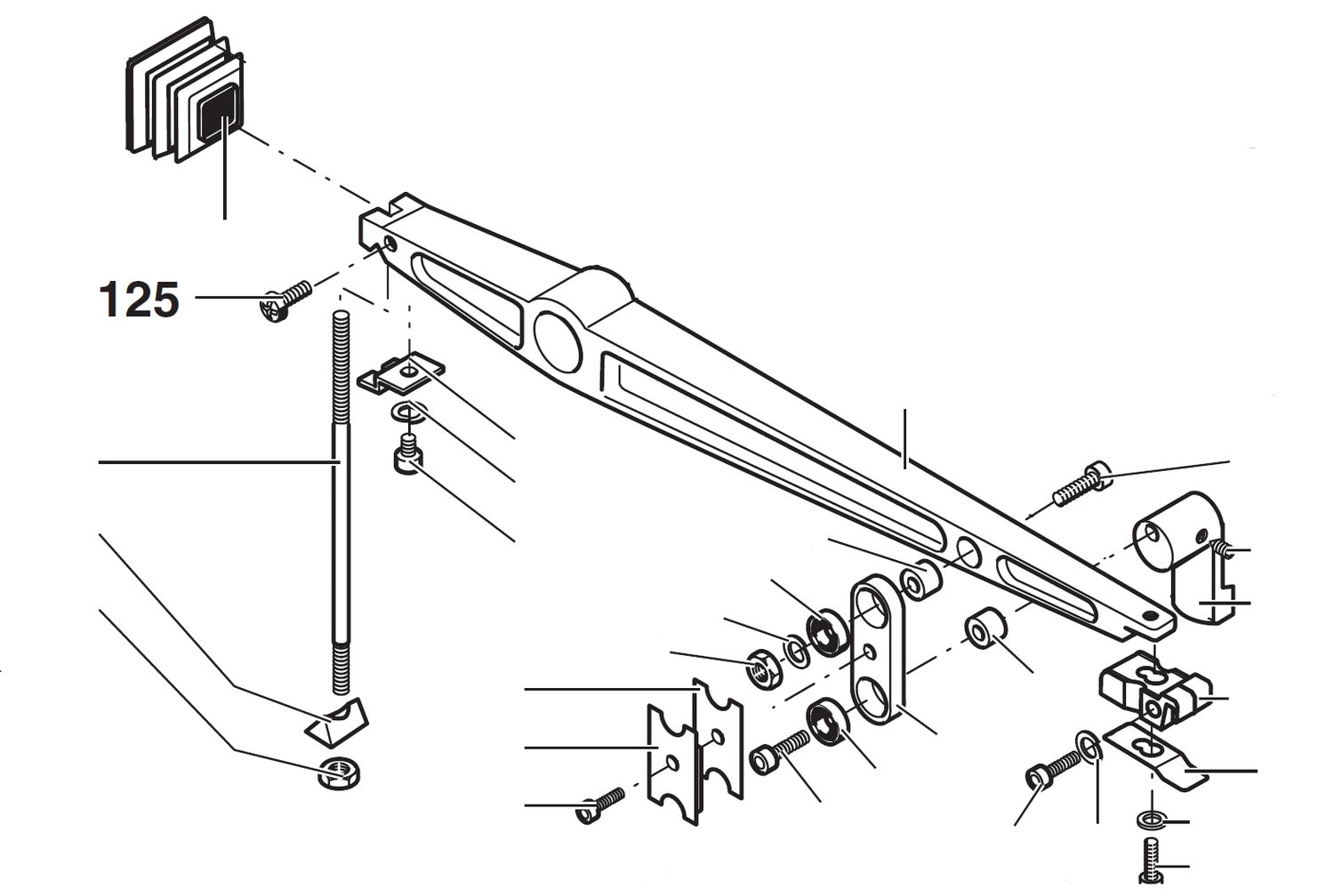 125