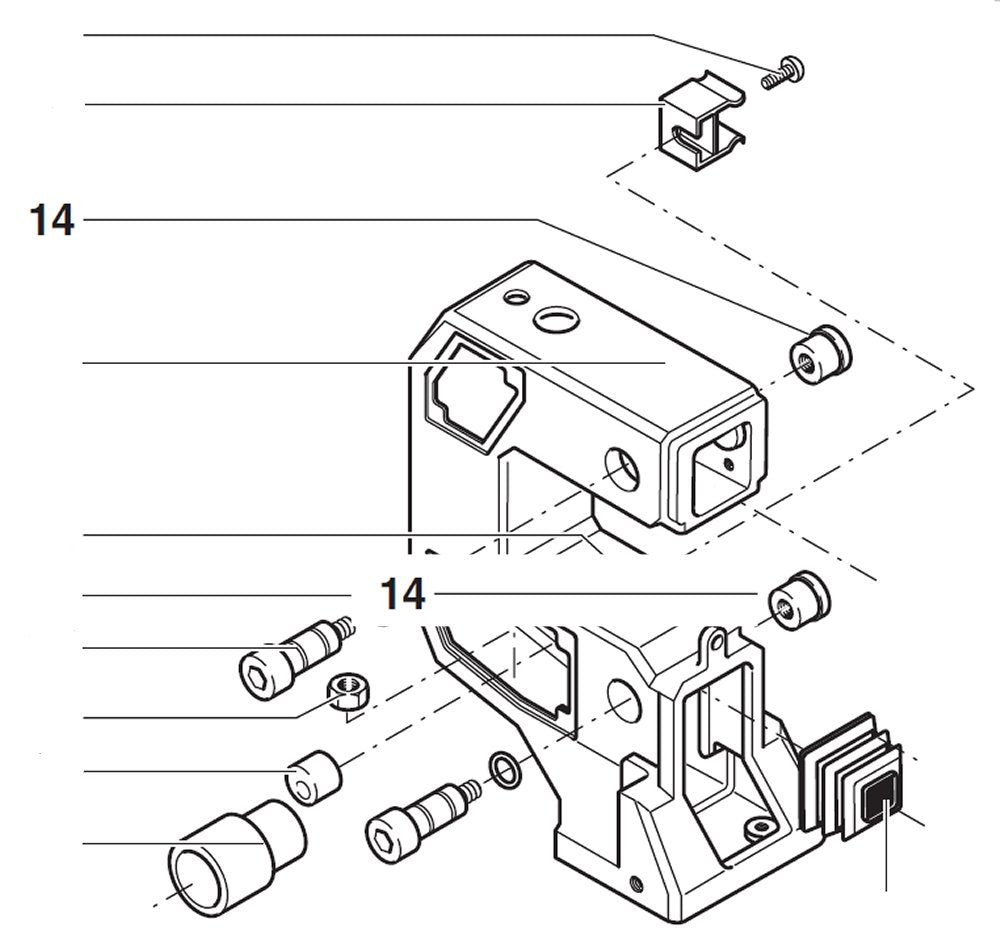 14

14